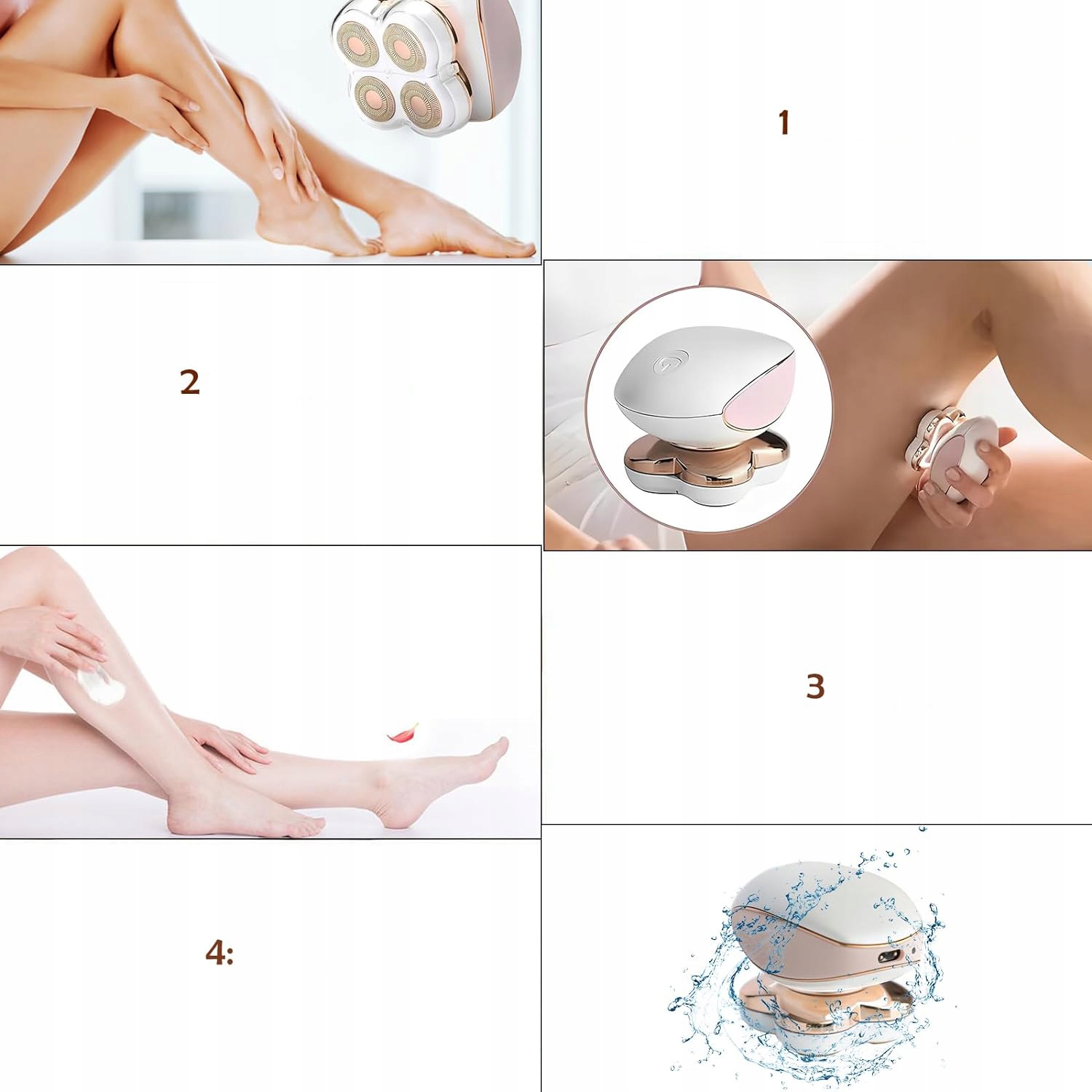 1

2

3

4: