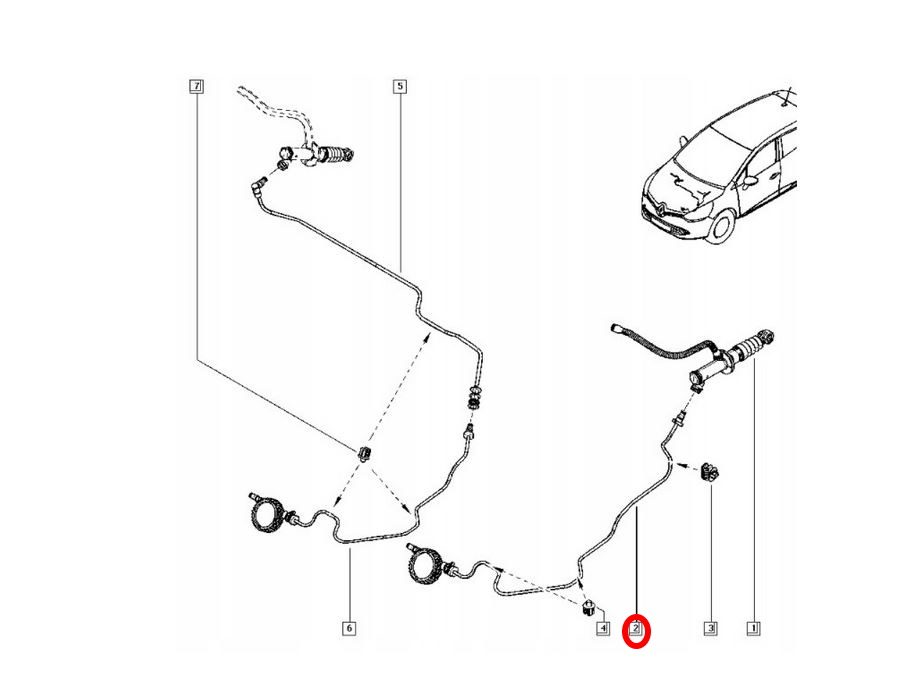 7
5
6
4
2
3
1