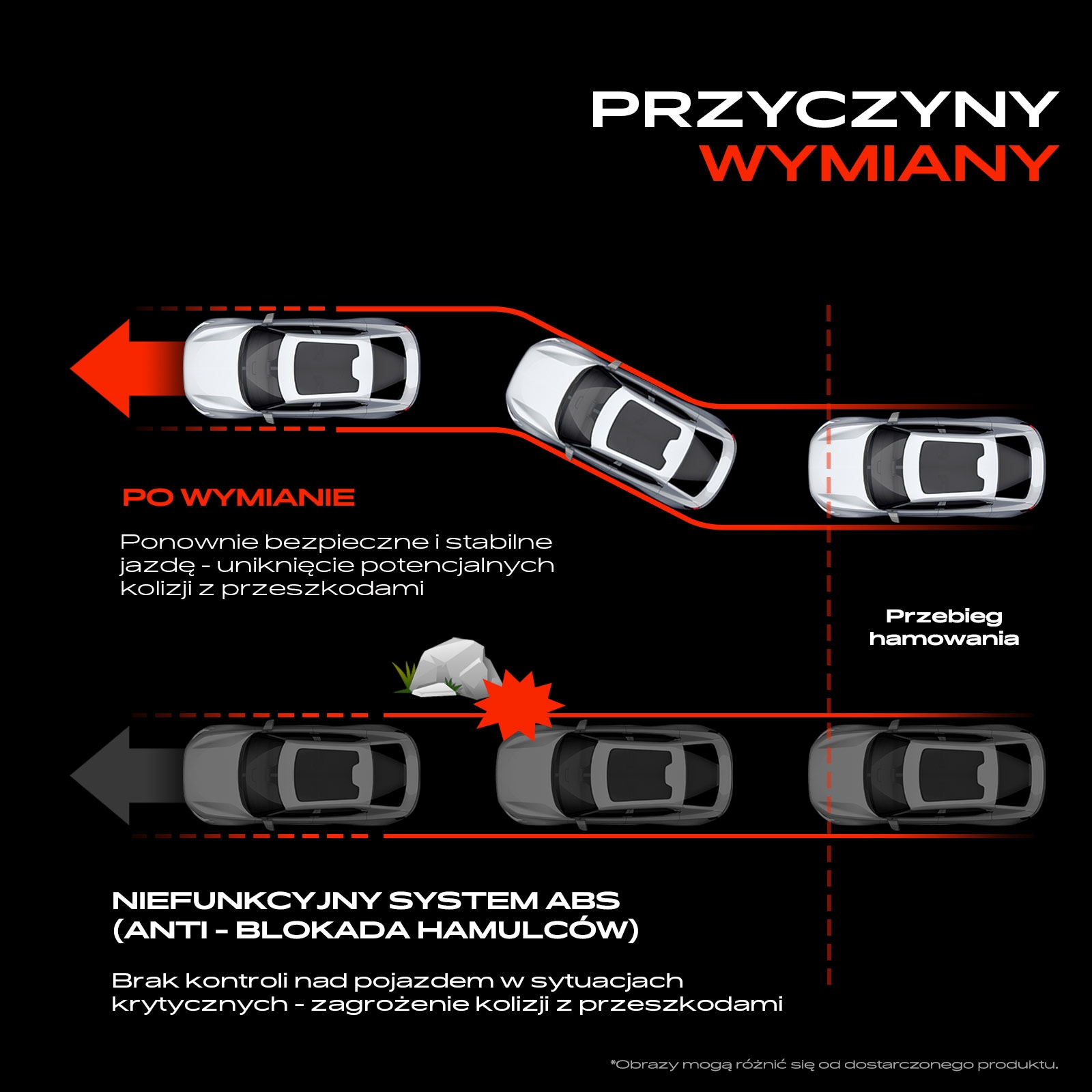 PRZYCZYNY
WYMIANY

PO WYMIANIE

Ponownie bezpieczne i stabilne jazdę - uniknięcie potencjalnych kolizji z przeszkodami

Przebieg hamowania

NIEFUNKCYJNY SYSTEM ABS (ANTI - BLOKADA HAMULCÓW)

Brak kontroli nad pojazdem w sytuacjach krytycznych - zagrożenie kolizji z przeszkodami

*Obrazy mogą różnić się od dostarczonego produktu.