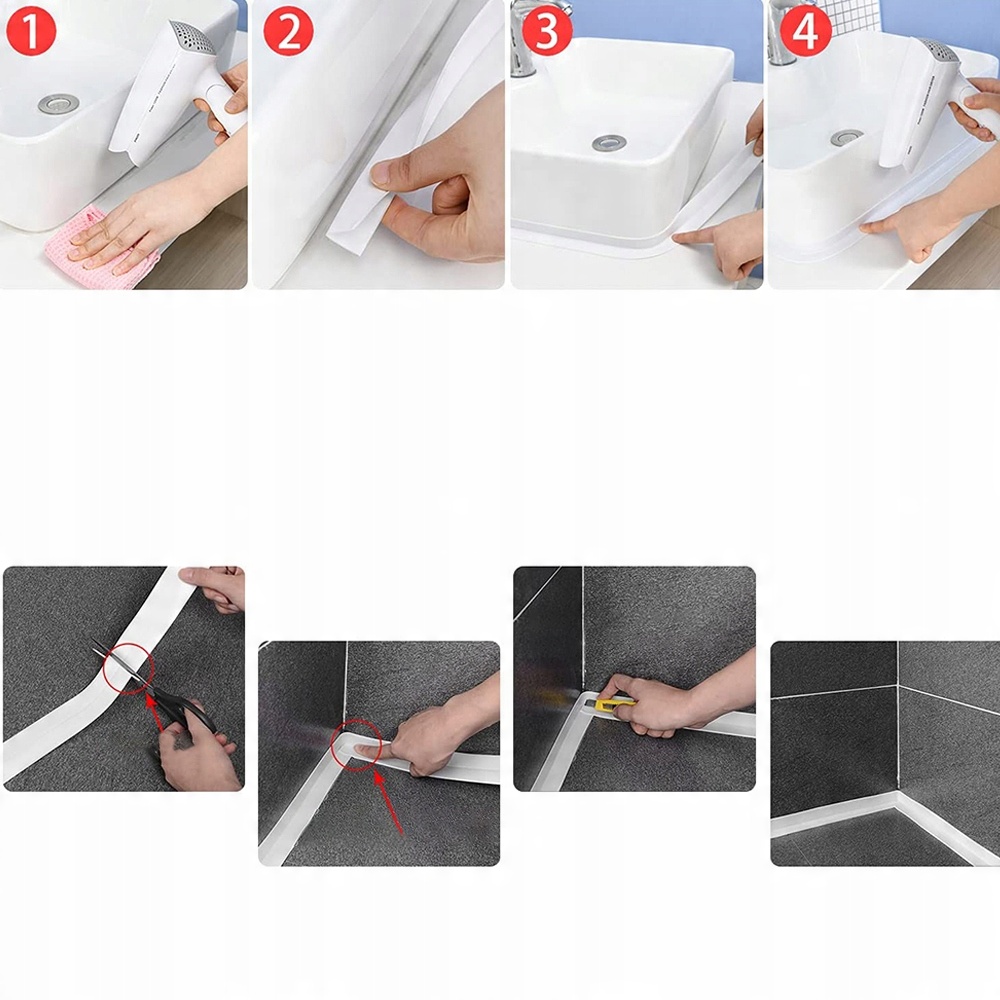 1
2
3
4