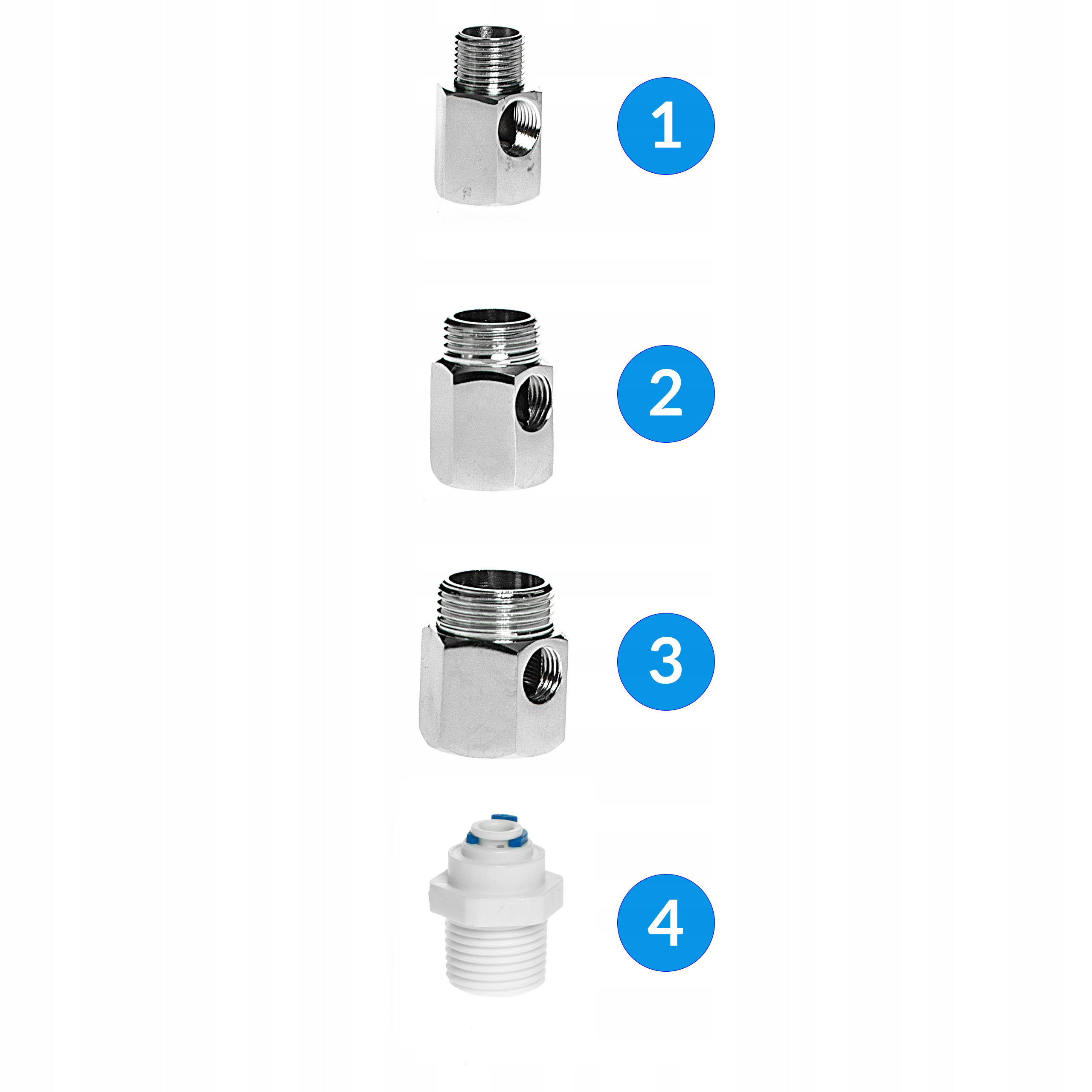 1

2

3

4