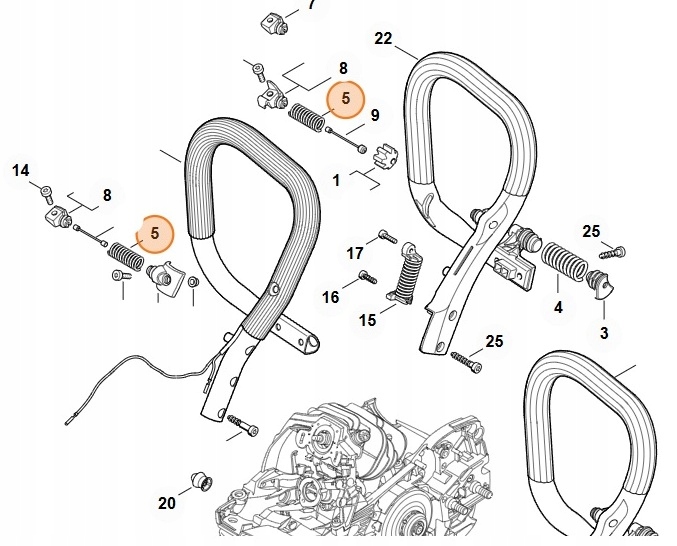 7
22
8
5
9
1
14
8
5
25
17
16
15
4
3
25
20