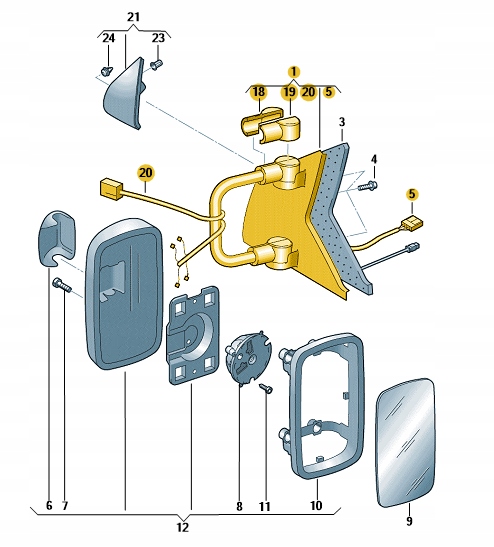 21
24
23
1
18
19
20
5
3
4
20
5
6
7
8
11
10
9
12