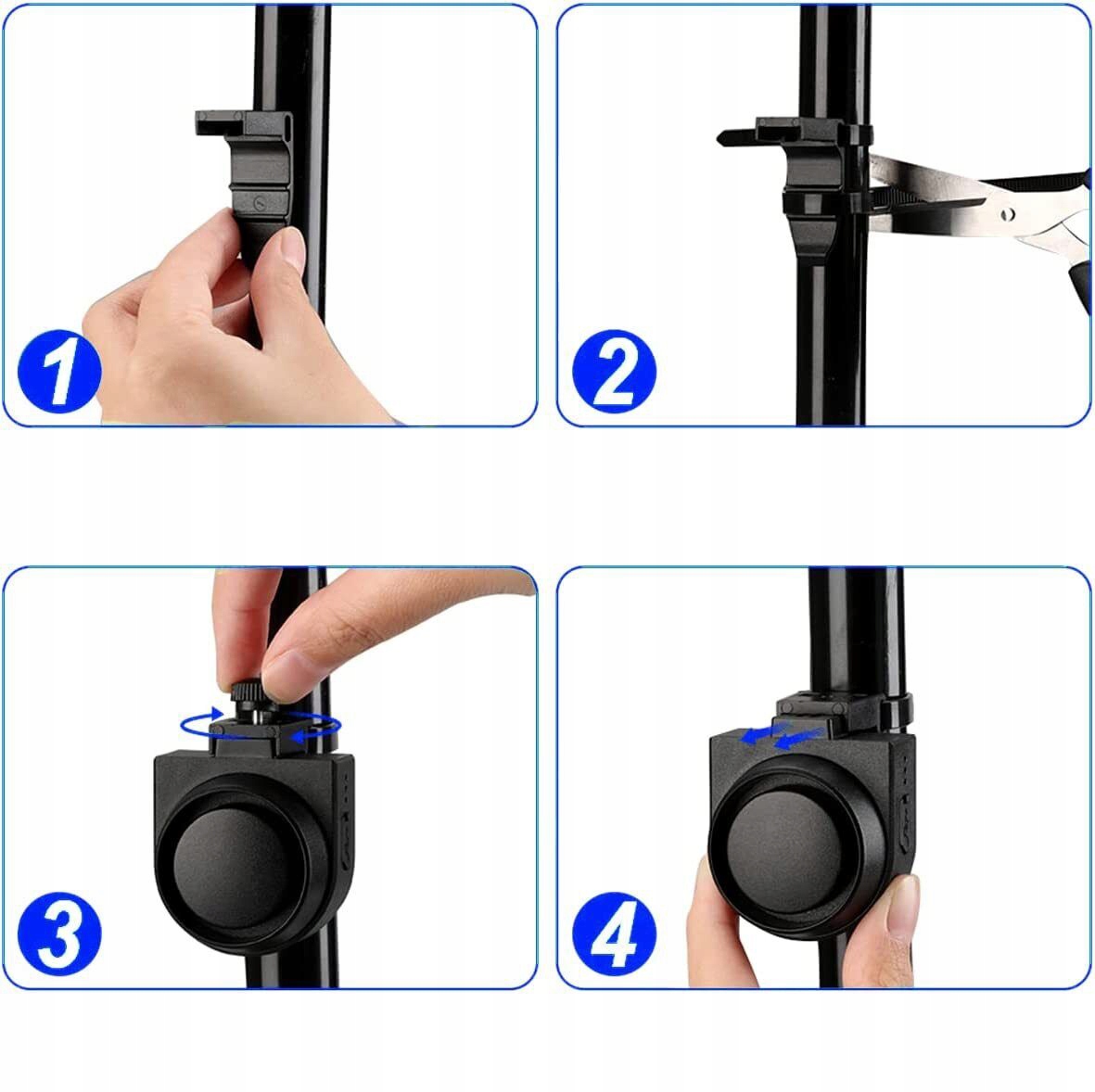 1

2

3

4