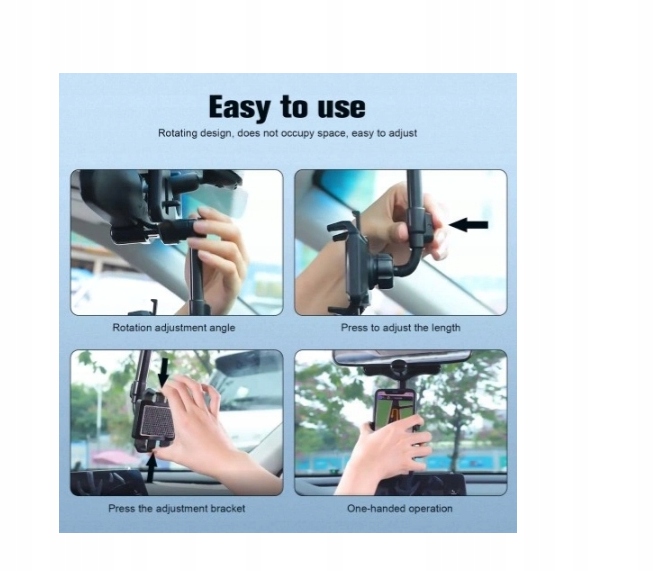 Easy to use

Rotating design, does not occupy space, easy to adjust

Rotation adjustment angle

Press to adjust the length

Press the adjustment bracket

One-handed operation