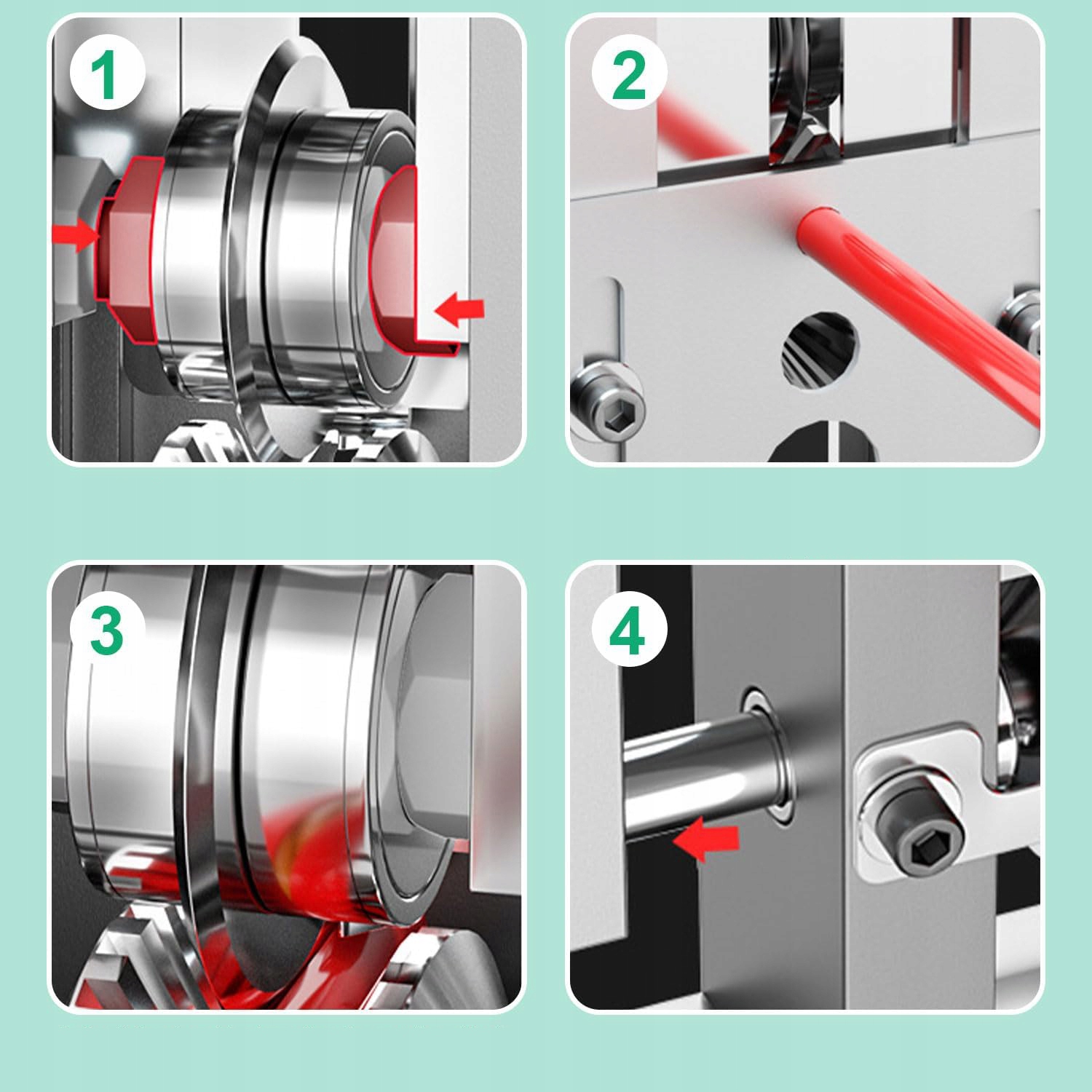 1

2

3

4