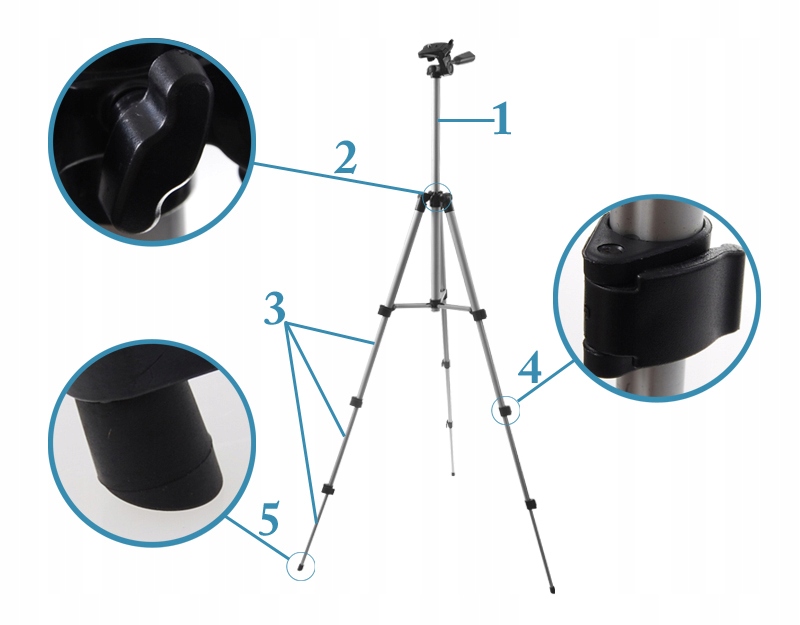 1
2
3
4
5