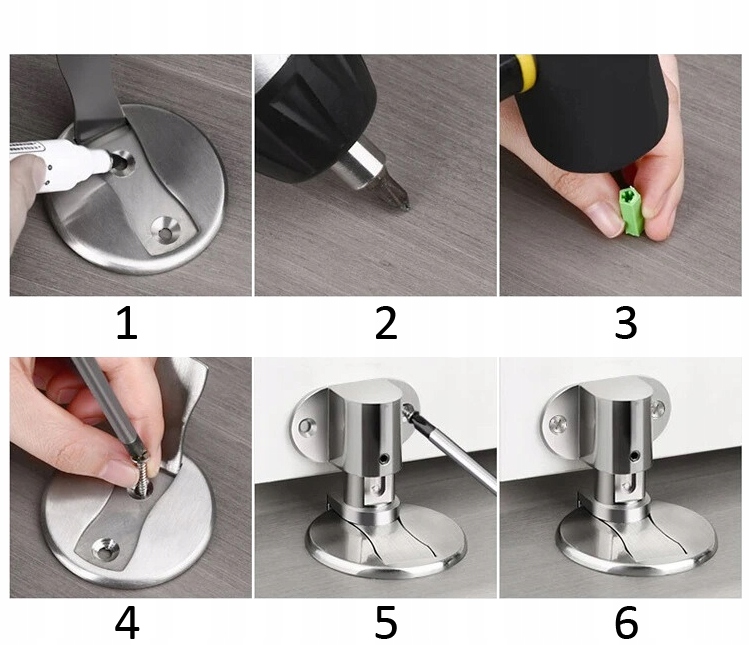 1

2

3

4

5

6