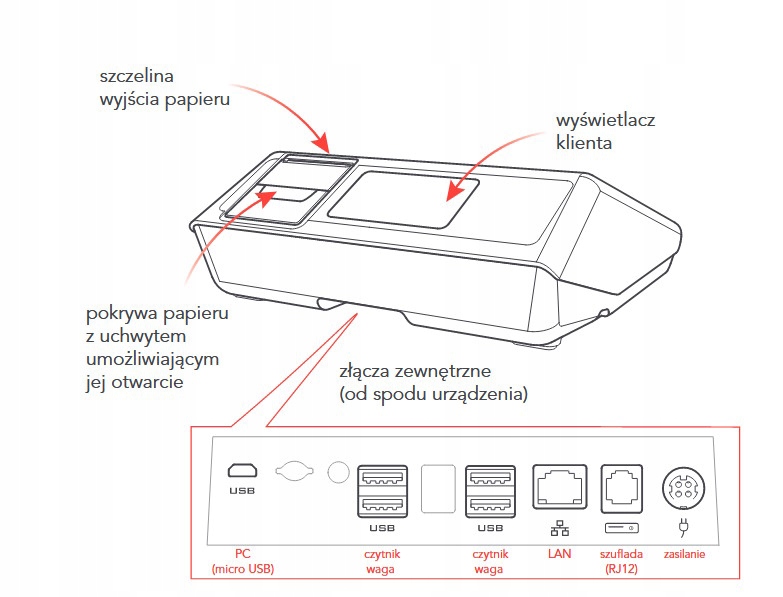 szczelina wyjścia papieru

wyświetlacz klienta

pokrywa papieru z uchwytem umożliwiającym jej otwarcie

złącza zewnętrzne (od spodu urządzenia)

USB

USB

USB

PC (micro USB)

czytnik waga

czytnik waga

LAN

szuflada (RJ12)

zasilanie