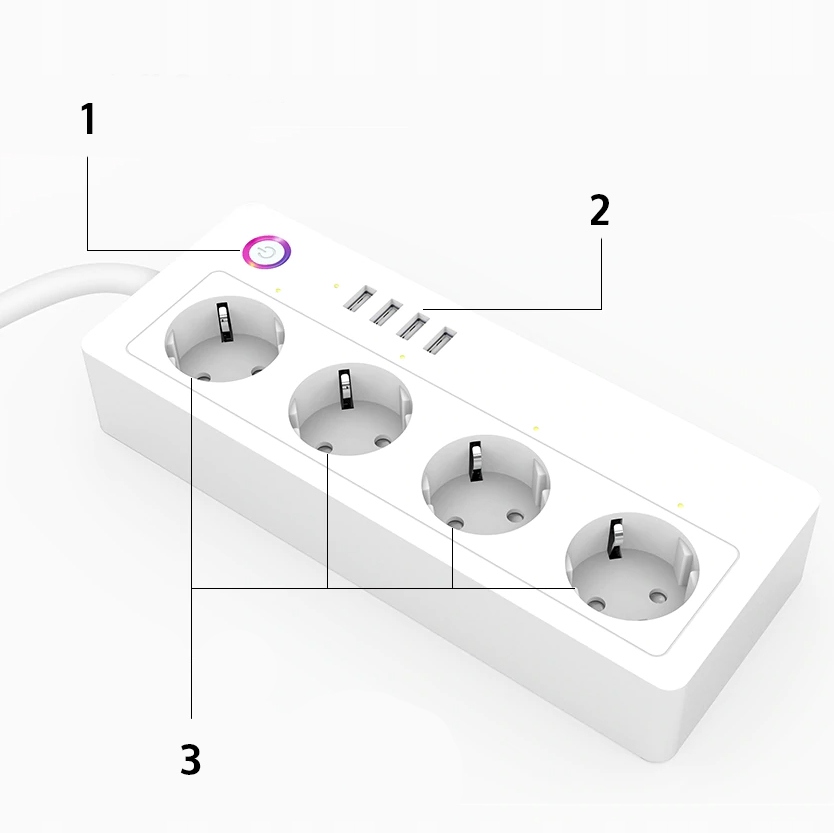 1

2

3