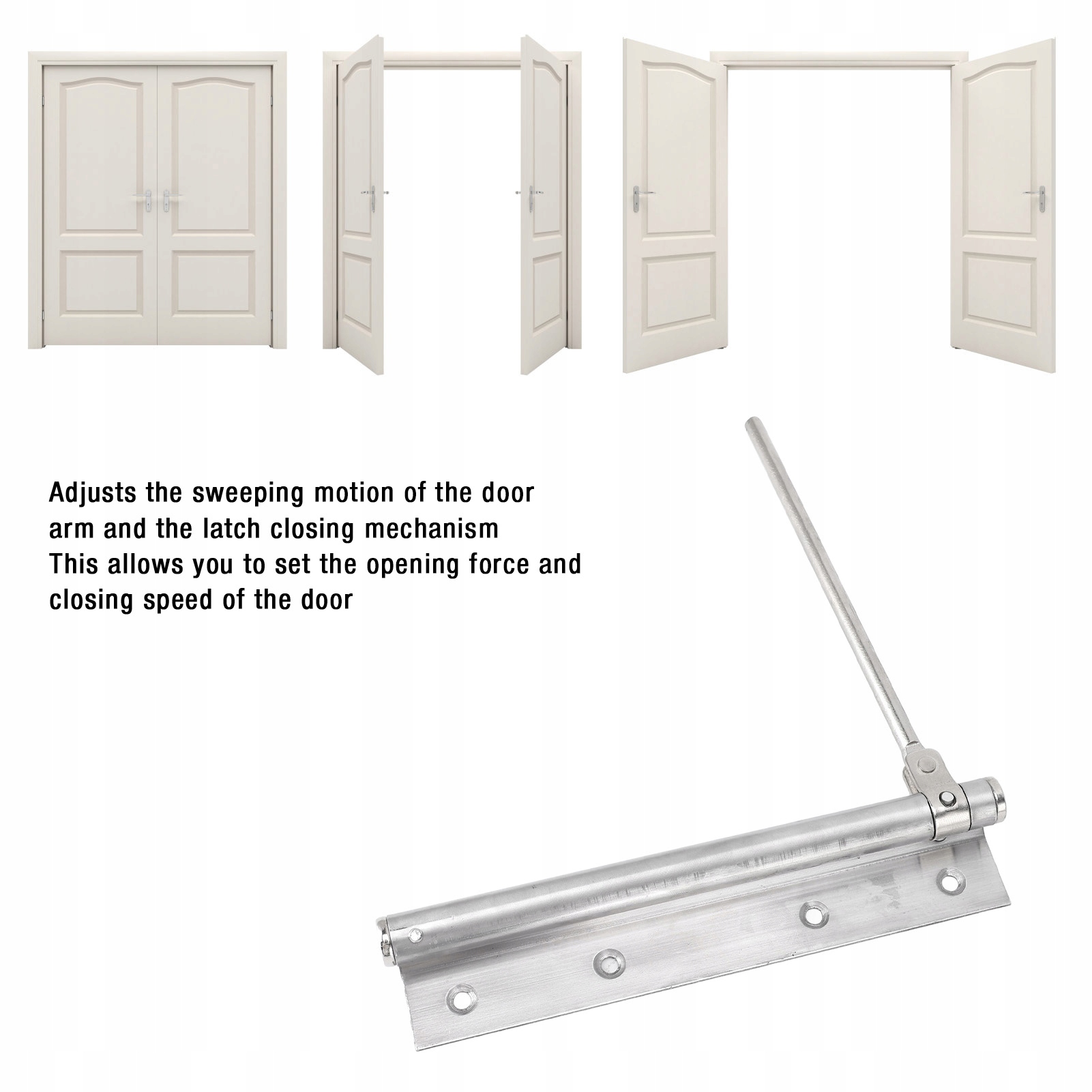 Adjusts the sweeping motion of the door arm and the latch closing mechanism
This allows you to set the opening force and closing speed of the door