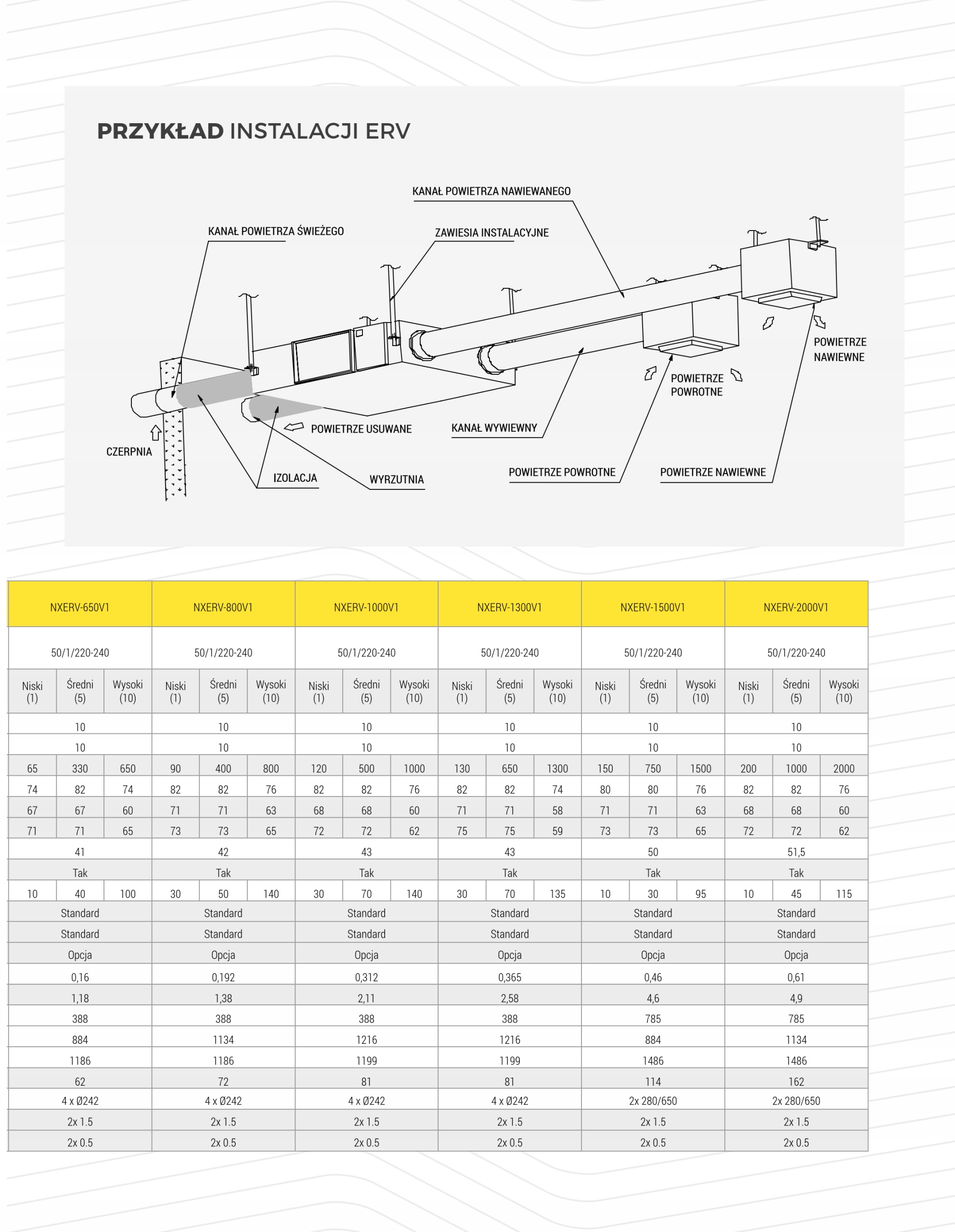 **PRZYKŁAD** INSTALACJI ERV

KANAŁ POWIETRZA NAWIEWANEGO
KANAŁ POWIETRZA ŚWIEŻEGO
ZAWIESIA INSTALACYJNE
POWIETRZE NAWIEWNE
POWIETRZE POWROTNE
POWIETRZE USUWANE
KANAŁ WYWIEWNY
CZERPNIA
IZOLACJA
WYRZUTNIA
POWIETRZE POWROTNE
POWIETRZE NAWIEWNE

| NXERV-650V1 | | | NXERV-800V1 | | | NXERV-1000V1 | | | NXERV-1300V1 | | | NXERV-1500V1 | | | NXERV-2000V1 | | |
|---|---|---|---|---|---|---|---|---|---|---|---|---|---|---|---|---|---|
| 50/1/220-240 | | | 50/1/220-240 | | | 50/1/220-240 | | | 50/1/220-240 | | | 50/1/220-240 | | | 50/1/220-240 | | |
| Niski (1) | Średni (5) | Wysoki (10) | Niski (1) | Średni (5) | Wysoki (10) | Niski (1) | Średni (5) | Wysoki (10) | Niski (1) | Średni (5) | Wysoki (10) | Niski (1) | Średni (5) | Wysoki (10) | Niski (1) | Średni (5) | Wysoki (10) |
| 10 | | | 10 | | | 10 | | | 10 | | | 10 | | | 10 | | |
| 10 | | | 10 | | | 10 | | | 10 | | | 10 | | | 10 | | |
| 65 | 330 | 650 | 90 | 400 | 800 | 120 | 500 | 1000 | 130 | 650 | 1300 | 150 | 750 | 1500 | 200 | 1000 | 2000 |
| 74 | 82 | 74 | 82 | 82 | 76 | 82 | 82 | 76 | 82 | 82 | 74 | 80 | 80 | 76 | 82 | 82 | 76 |
| 67 | 67 | 60 | 71 | 71 | 63 | 68 | 68 | 60 | 71 | 71 | 58 | 71 | 71 | 63 | 68 | 68 | 60 |
| 71 | 71 | 65 | 73 | 73 | 65 | 72 | 72 | 62 | 75 | 75 | 59 | 73 | 73 | 65 | 72 | 72 | 62 |
| 41 | | | 42 | | | 43 | | | 43 | | | 50 | | | 51,5 | | |
| Tak | | | Tak | | | Tak | | | Tak | | | Tak | | | Tak | | |
| 10 | 40 | 100 | 30 | 50 | 140 | 30 | 70 | 140 | 30 | 70 | 135 | 10 | 30 | 95 | 10 | 45 | 115 |
| Standard | | | Standard | | | Standard | | | Standard | | | Standard | | | Standard | | |
| Standard | | | Standard | | | Standard | | | Standard | | | Standard | | | Standard | | |
| Opcja | | | Opcja | | | Opcja | | | Opcja | | | Opcja | | | Opcja | | |
| 0,16 | | | 0,192 | | | 0,312 | | | 0,365 | | | 0,46 | | | 0,61 | | |
| 1,18 | | | 1,38 | | | 2,11 | | | 2,58 | | | 4,6 | | | 4,9 | | |
| 388 | | | 388 | | | 388 | | | 388 | | | 785 | | | 785 | | |
| 884 | | | 1134 | | | 1216 | | | 1216 | | | 884 | | | 1134 | | |
| 1186 | | | 1186 | | | 1199 | | | 1199 | | | 1486 | | | 1486 | | |
| 62 | | | 72 | | | 81 | | | 81 | | | 114 | | | 162 | | |
| 4 x Ø242 | | | 4 x Ø242 | | | 4 x Ø242 | | | 4 x Ø242 | | | 2x 280/650 | | | 2x 280/650 | | |
| 2x 1.5 | | | 2x 1.5 | | | 2x 1.5 | | | 2x 1.5 | | | 2x 1.5 | | | 2x 1.5 | | |
| 2x 0.5 | | | 2x 0.5 | | | 2x 0.5 | | | 2x 0.5 | | | 2x 0.5 | | | 2x 0.5 | | |