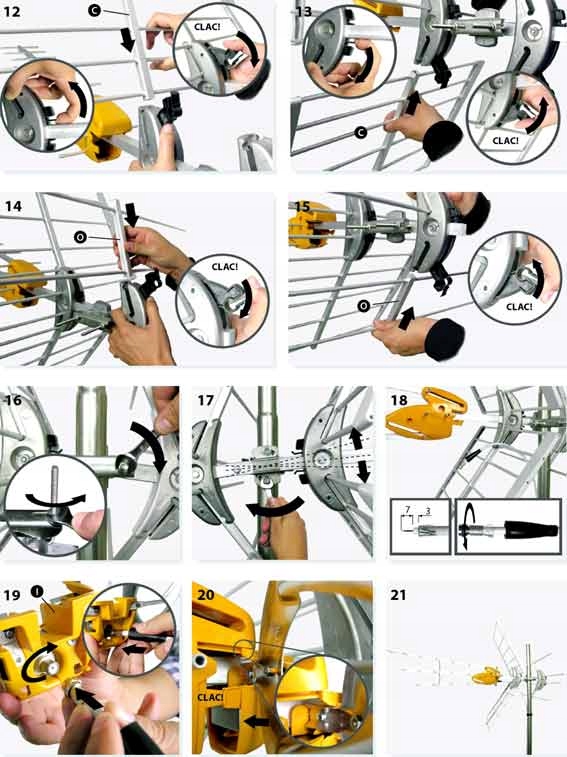 12
C
CLAC!

13
C
CLAC!

14
O
CLAC!

15
O
CLAC!

16

17

18
7
3

19
I

20
CLAC!

21