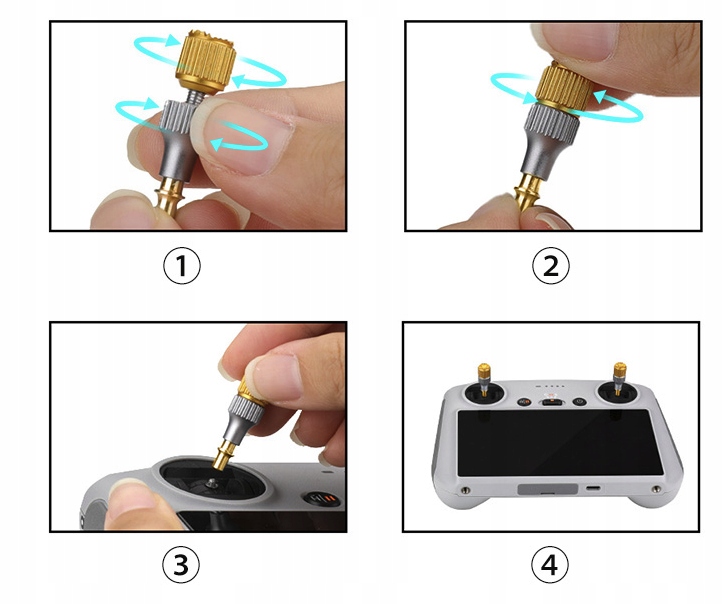 ①

②

③

④