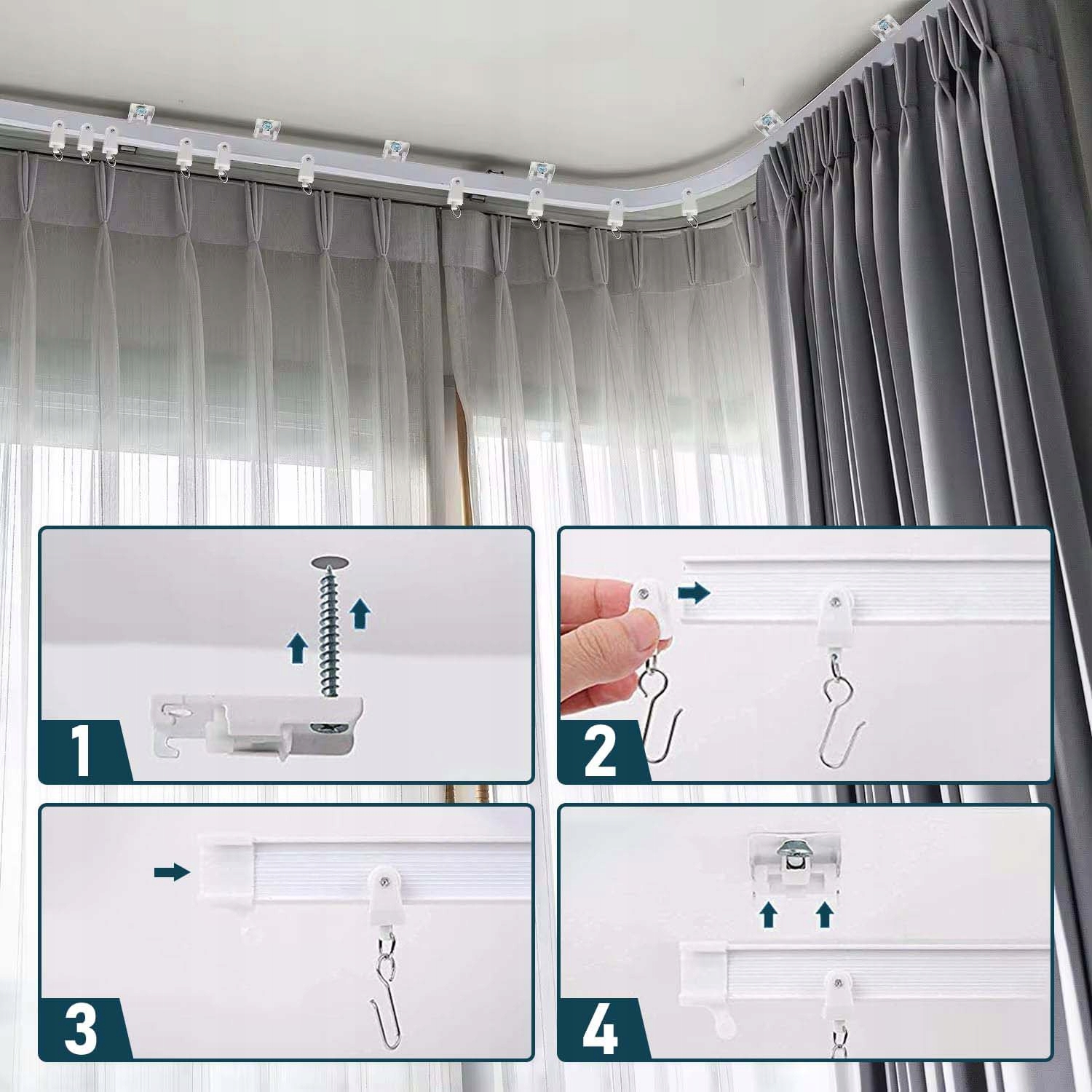 1

2

3

4