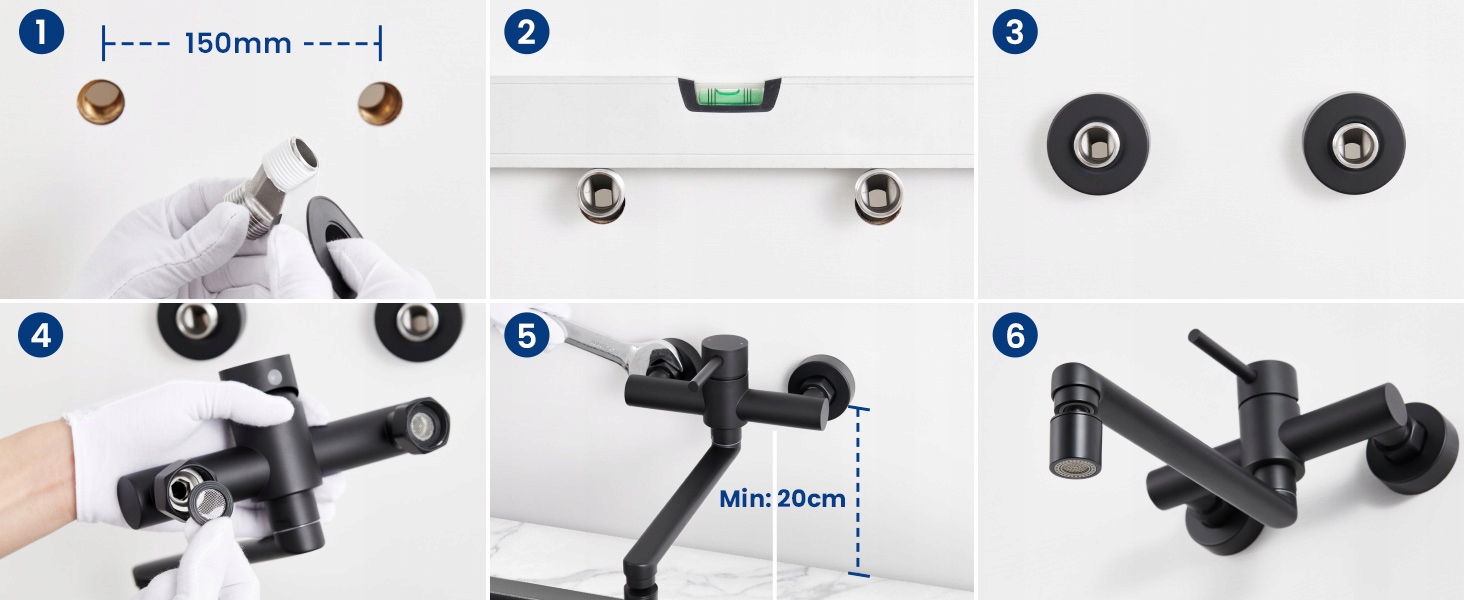 1

150mm

2

3

4

5

Min: 20cm

6