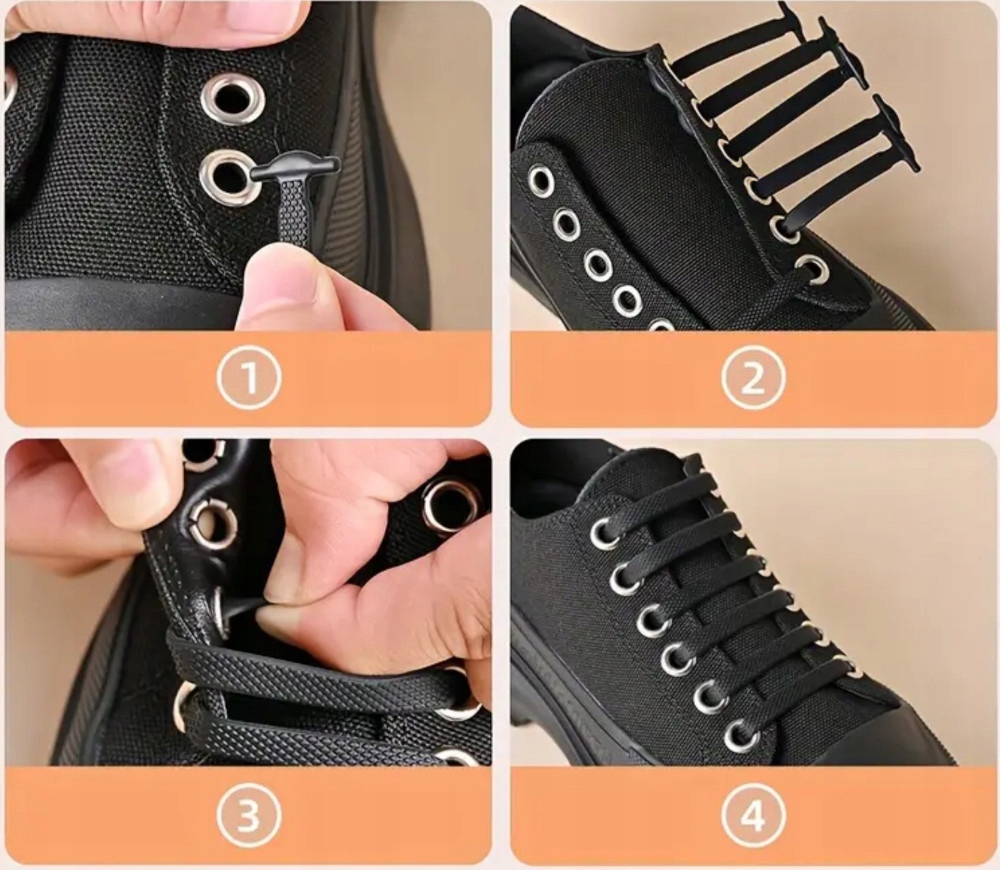 1

2

3

4