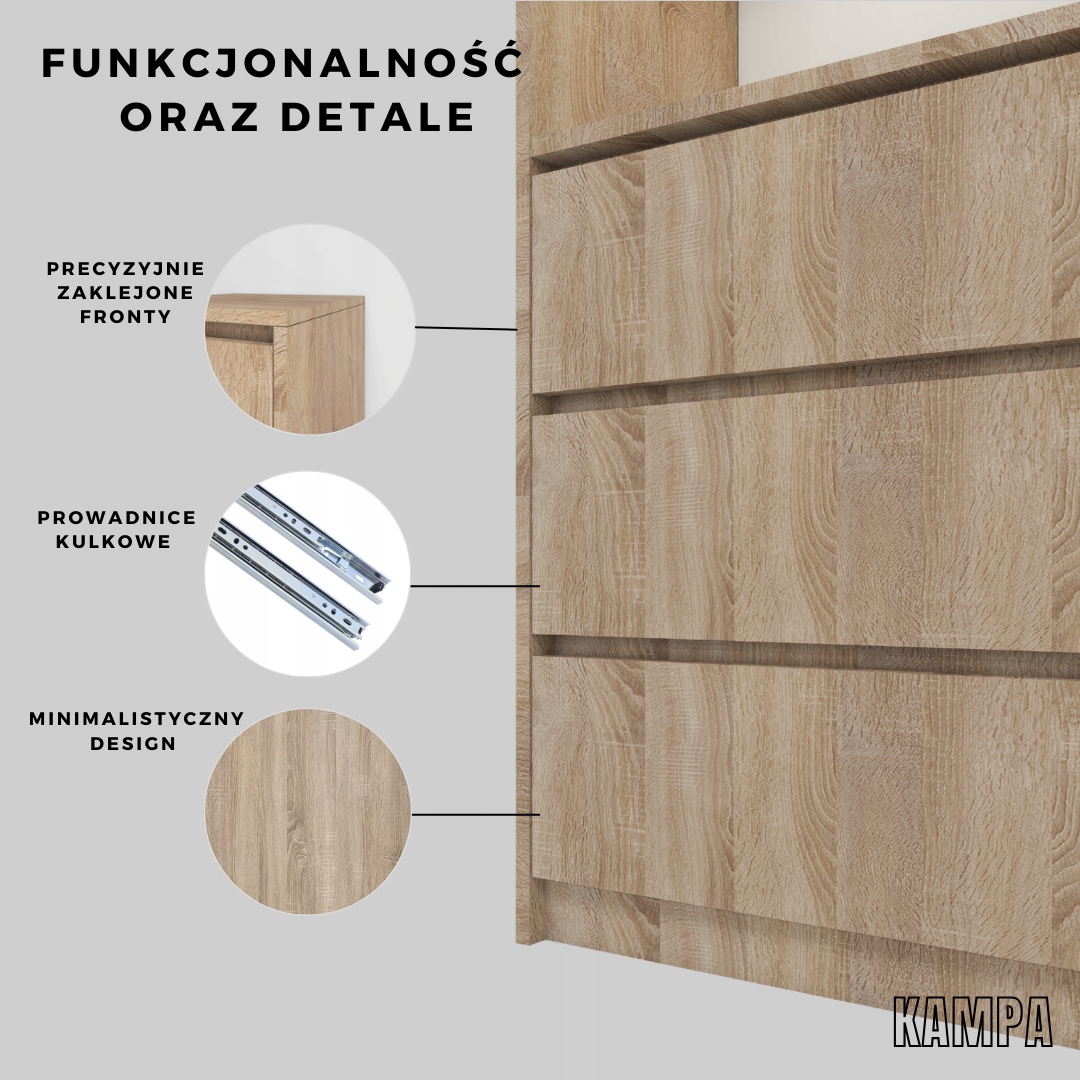 FUNKCJONALNOŚĆ ORAZ DETALE

PRECYZYJNIE ZAKLEJONE FRONTY

PROWADNICE KULKOWE

MINIMALISTYCZNY DESIGN

KAMPA