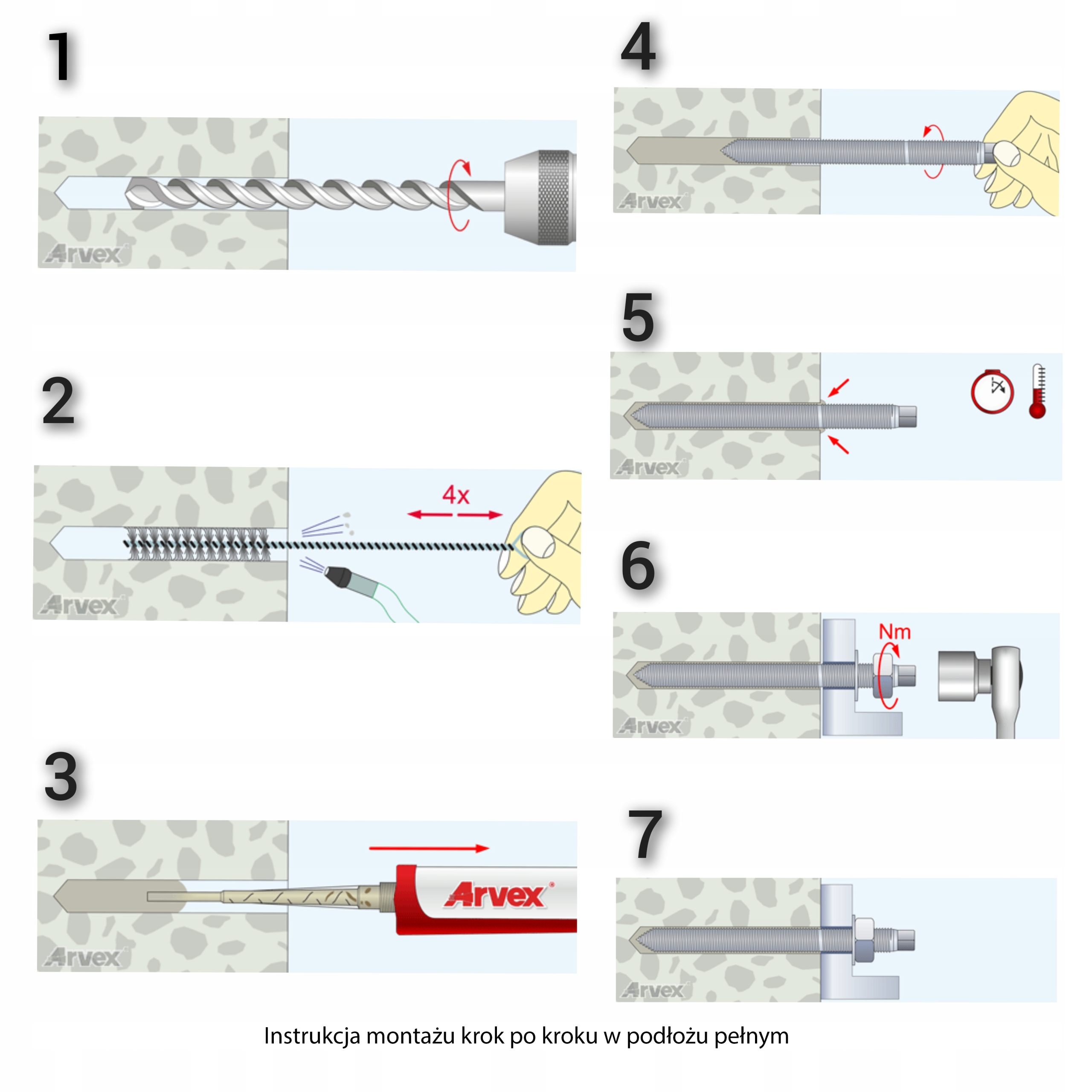 1

Arvex

2

4x

Arvex

3

Arvex

Arvex

4

Arvex

5

Arvex

6

Nm

Arvex

7

Arvex

Instrukcja montażu krok po kroku w podłożu pełnym