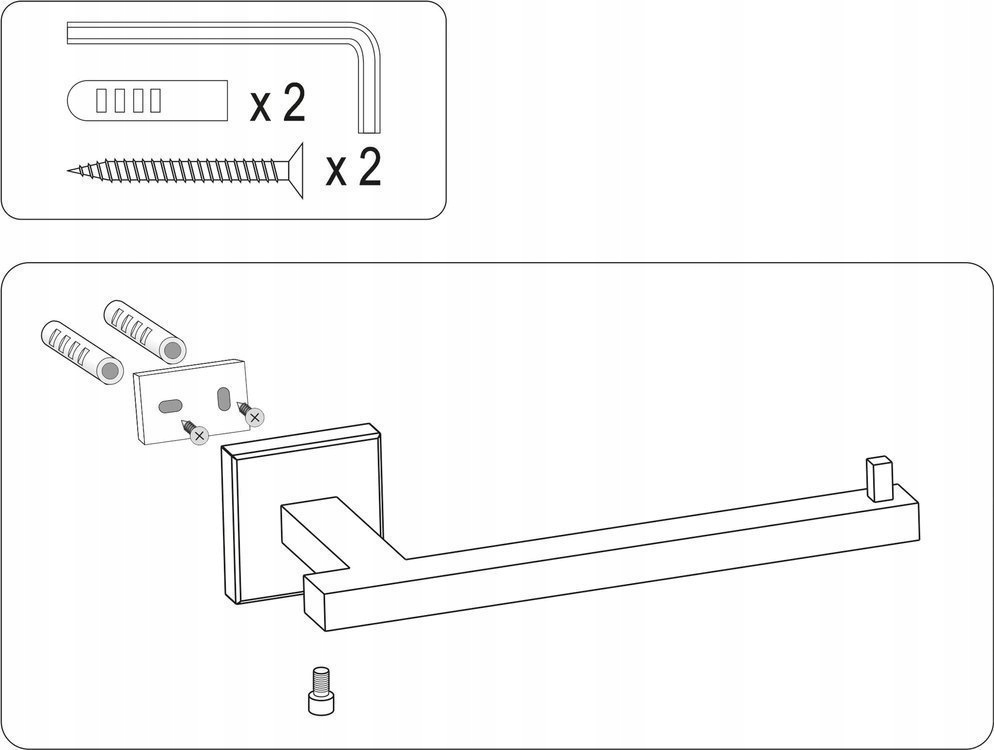 x 2

x 2