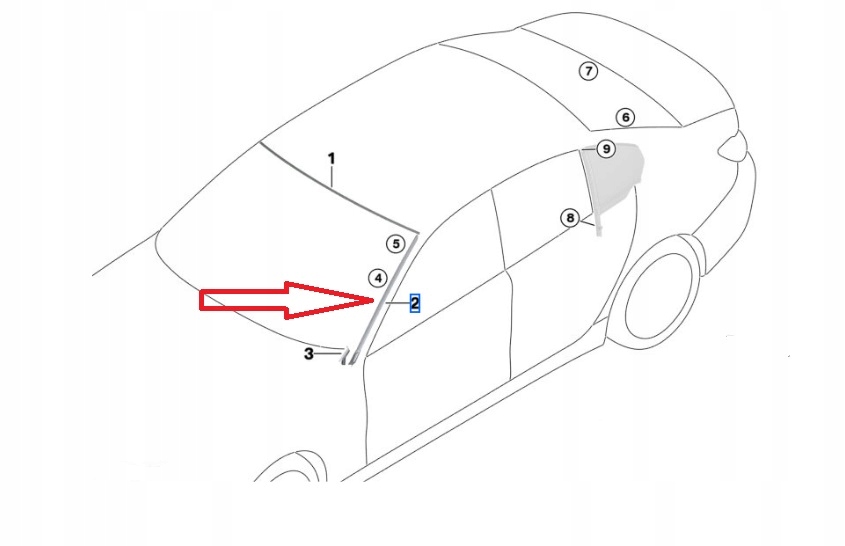 7
6
9
1
8
5
4
2
3