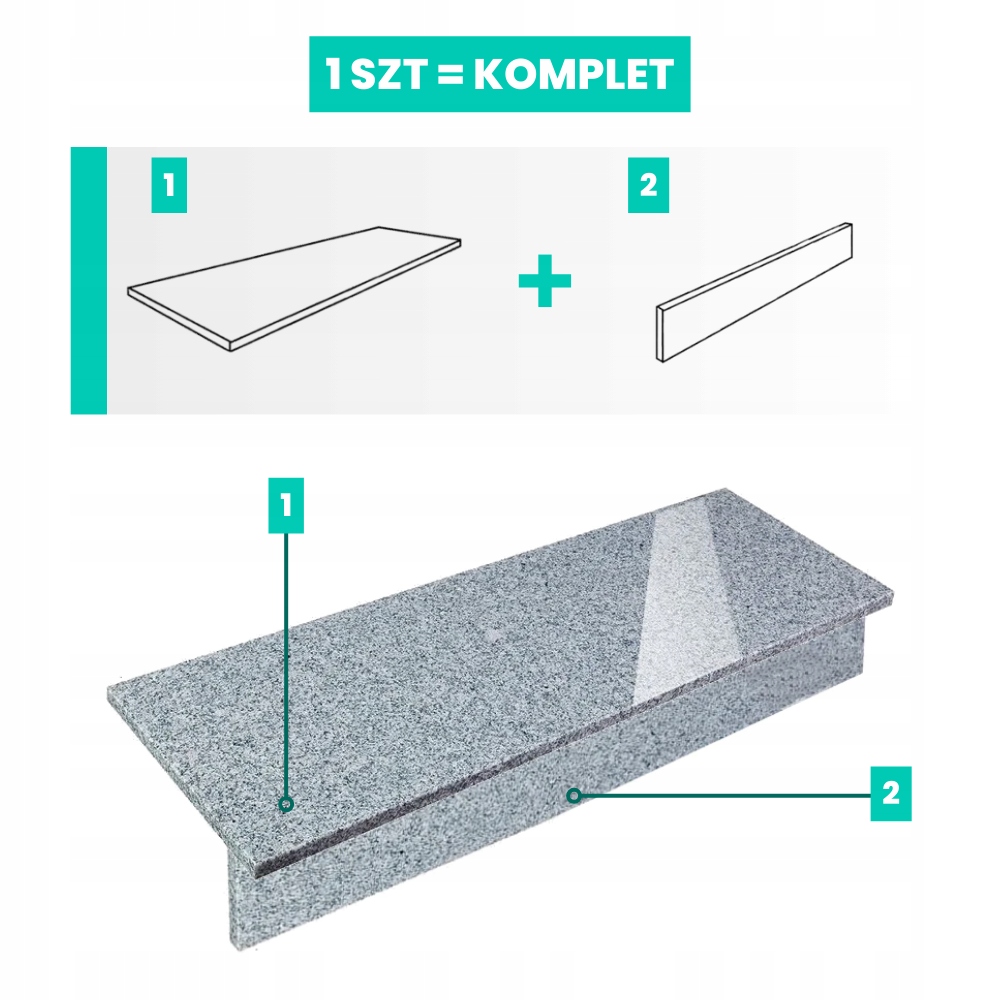 1 SZT = KOMPLET

1

+

2

1

2