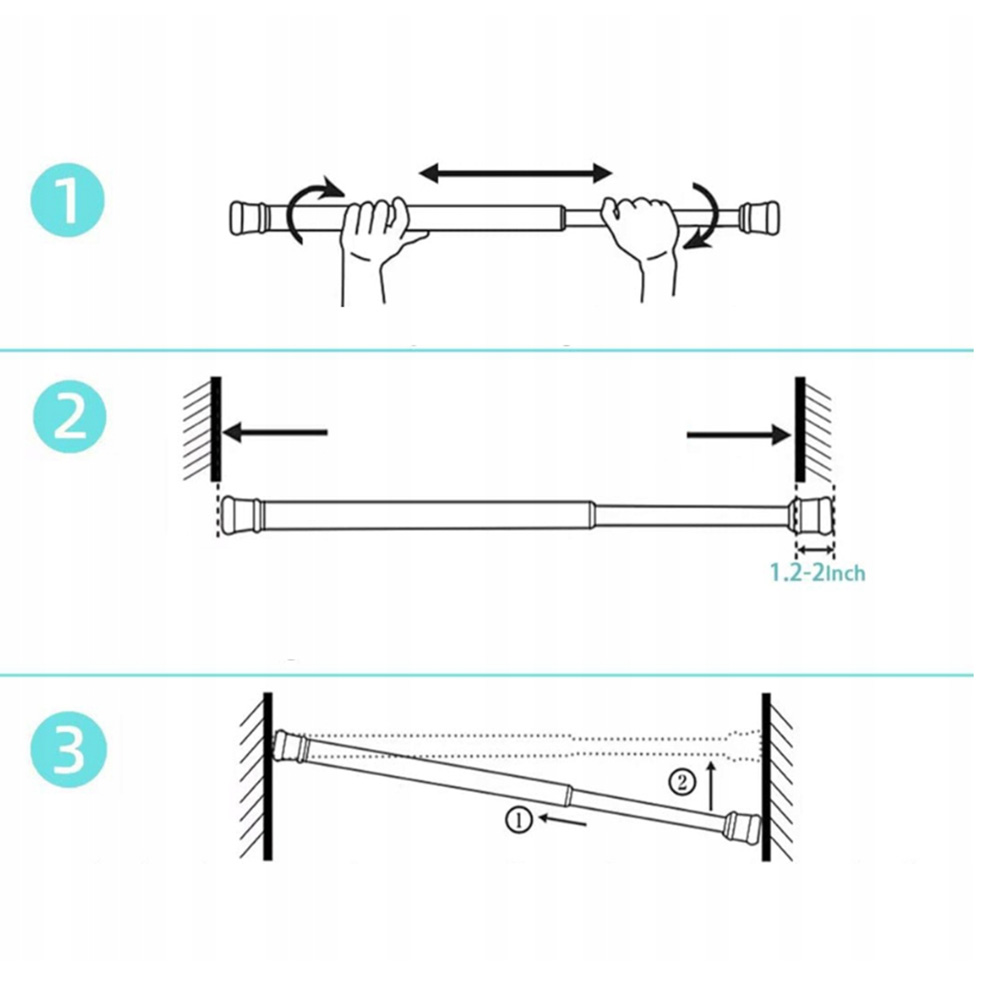 1

2

1.2-2Inch

3

②

①