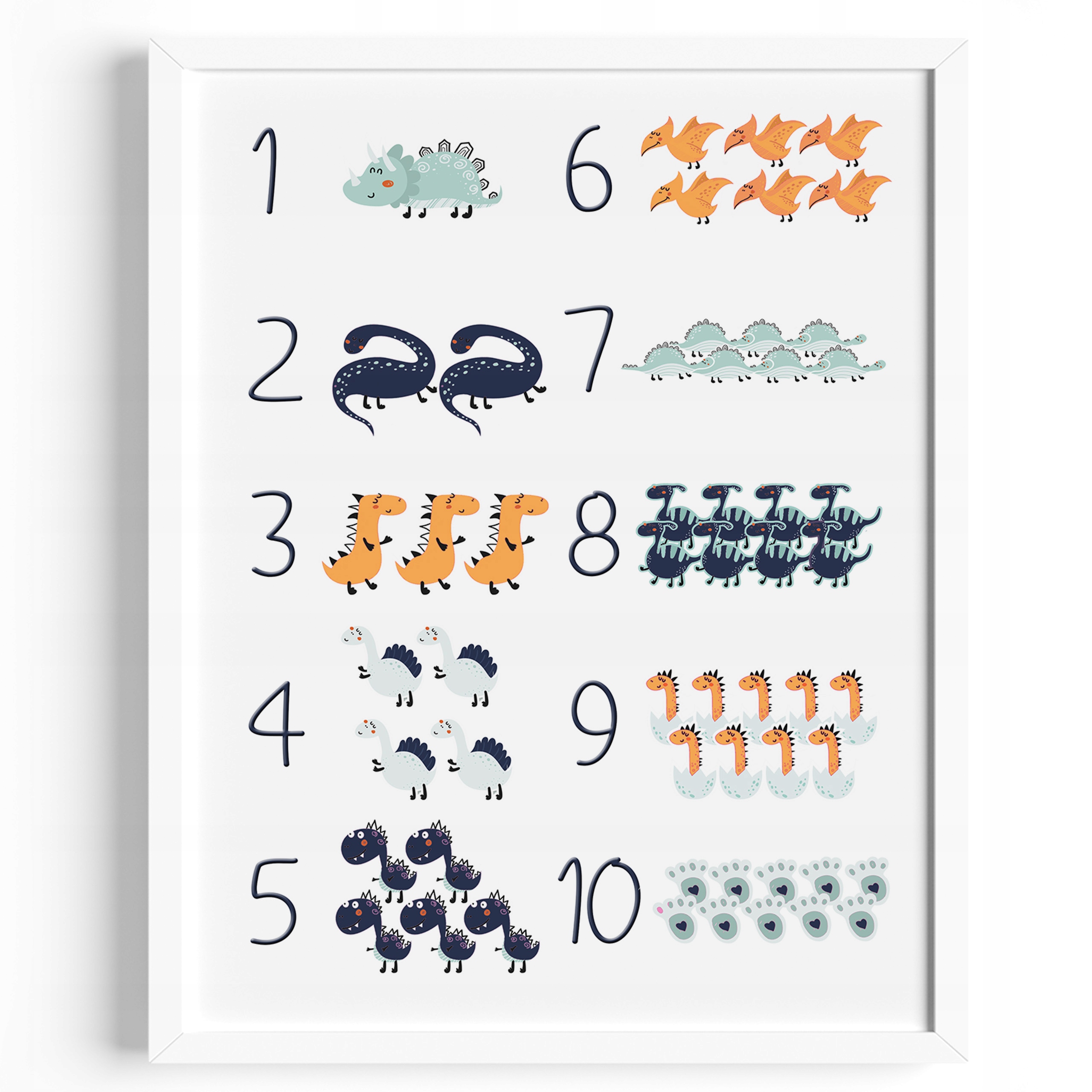 1

2

3

4

5

6

7

8

9

10