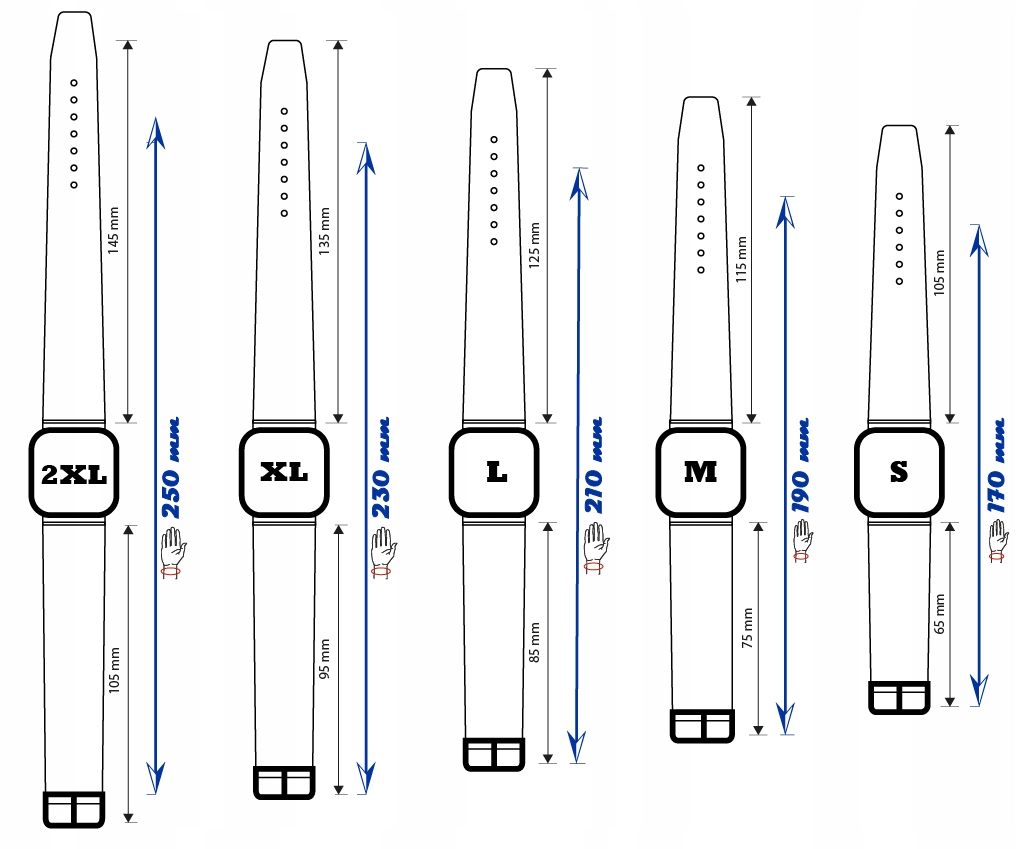 145 mm
2XL
250 mm
105 mm

135 mm
XL
230 mm
95 mm

125 mm
L
210 mm
85 mm

115 mm
M
190 mm
75 mm

105 mm
S
170 mm
65 mm