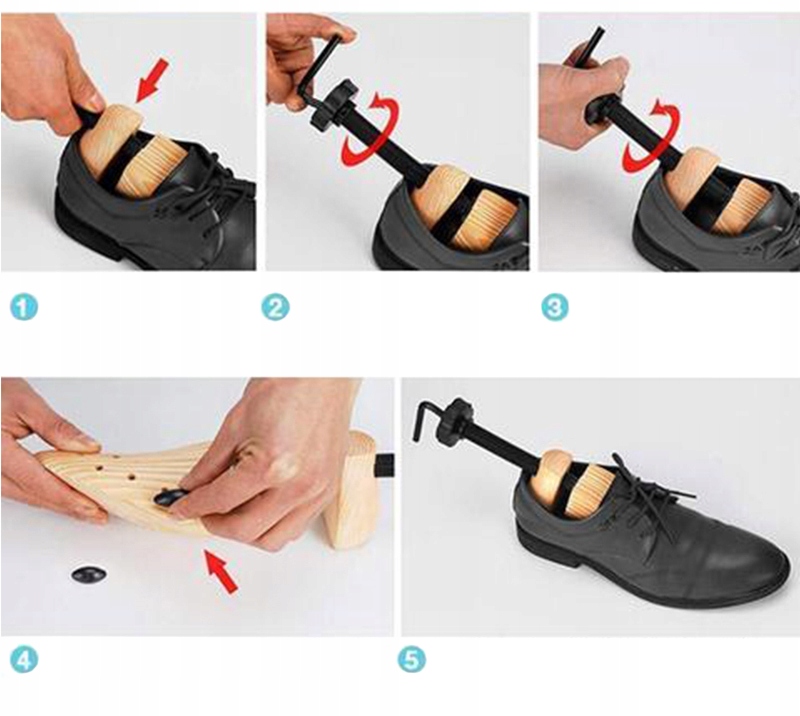 1

2

3

4

5