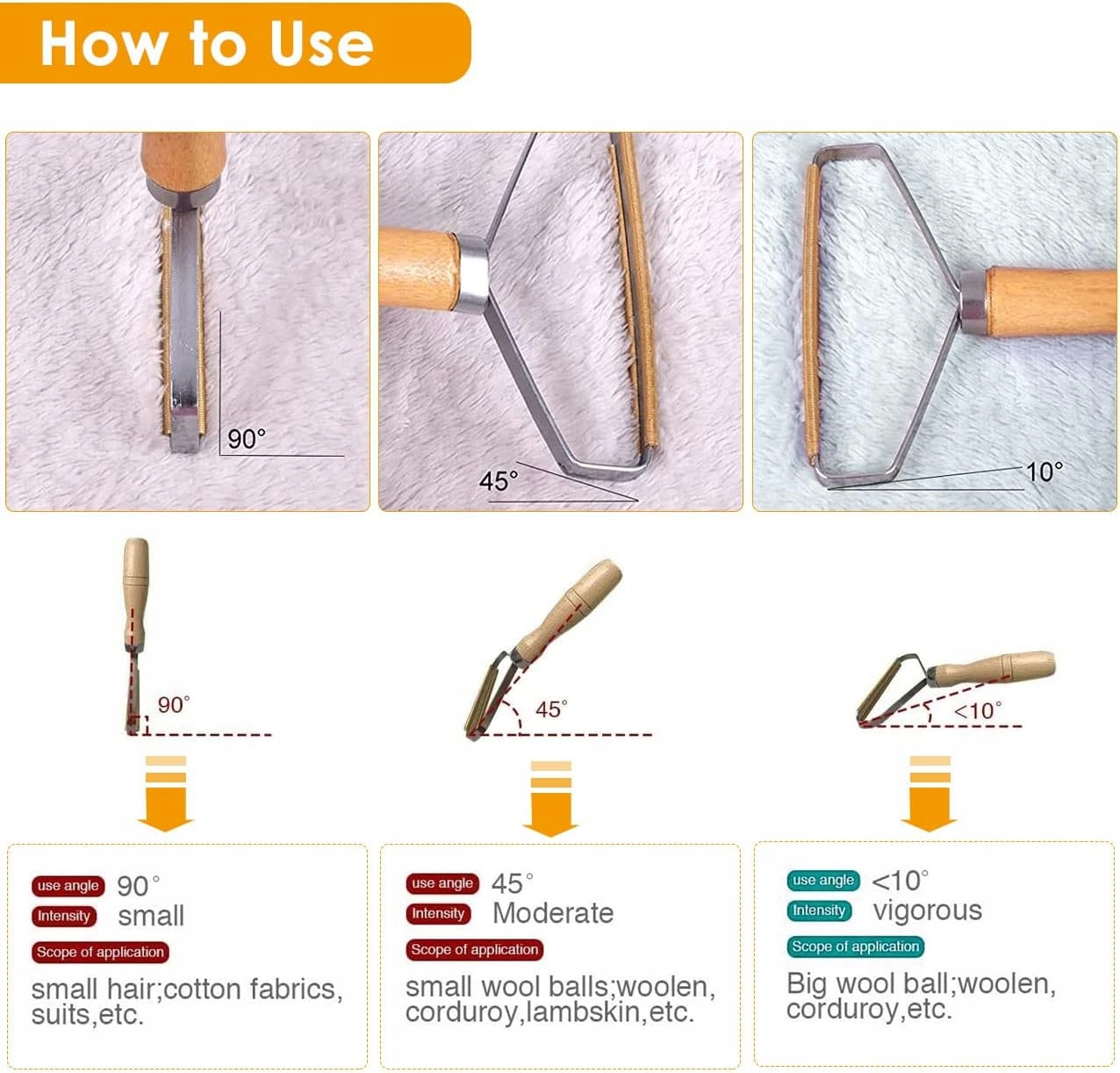 How to Use

90°

45°

10°

90°

45°

<10°

use angle 90°
Intensity small
Scope of application
small hair;cotton fabrics, suits,etc.

use angle 45°
Intensity Moderate
Scope of application
small wool balls;woolen, corduroy,lambskin,etc.

use angle <10°
Intensity vigorous
Scope of application
Big wool ball;woolen, corduroy,etc.