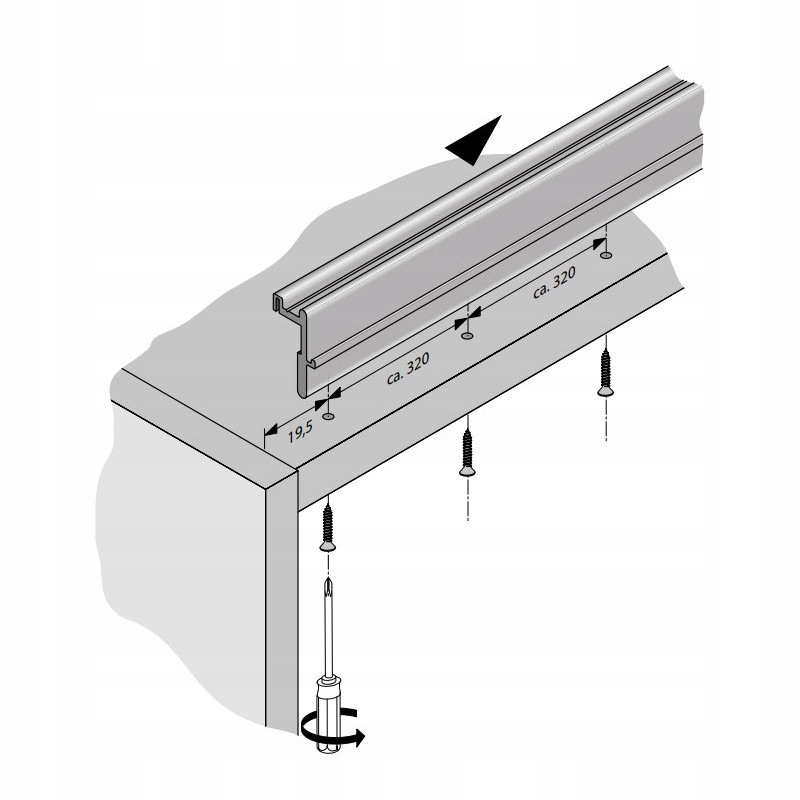 ca. 320

ca. 320

19,5