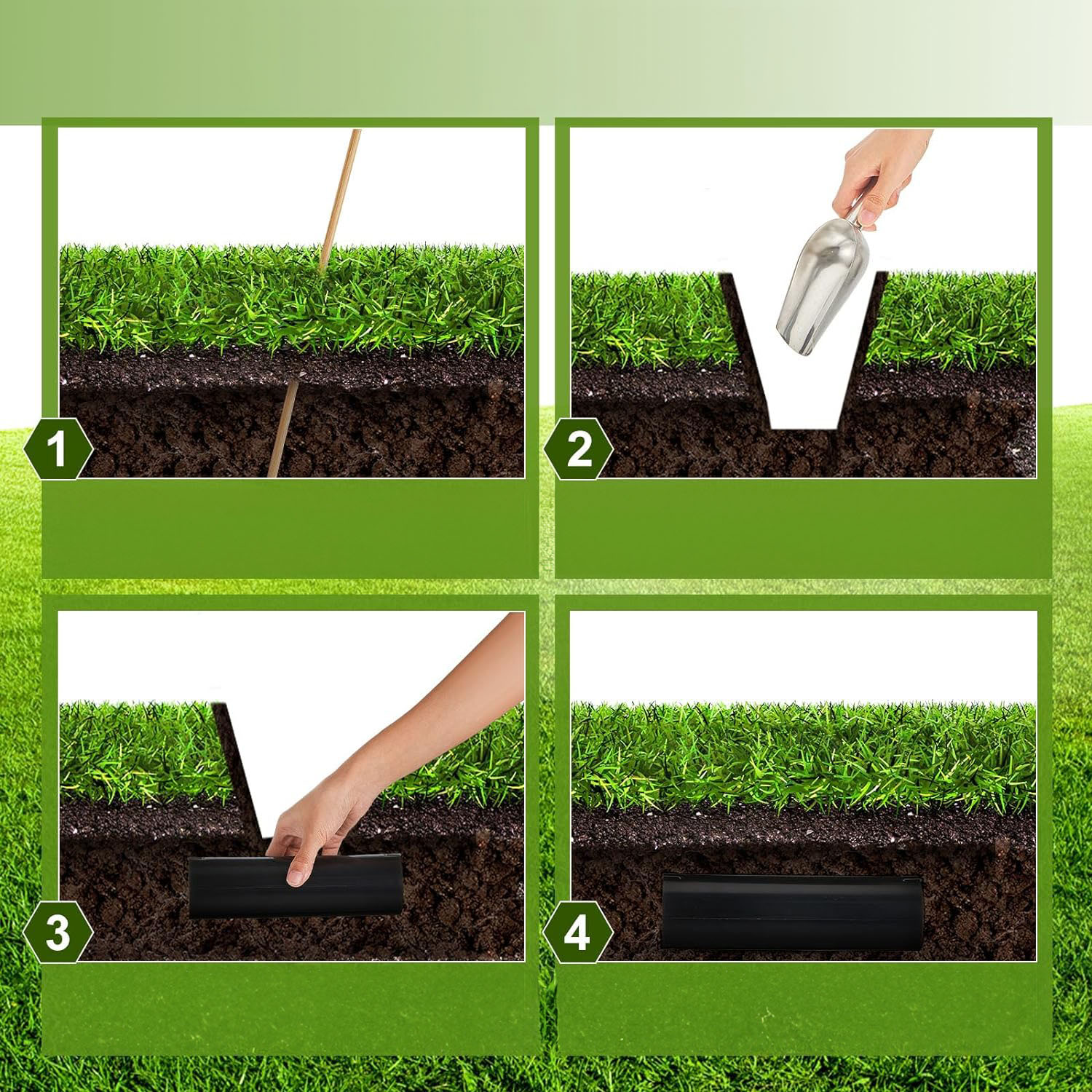 1

2

3

4