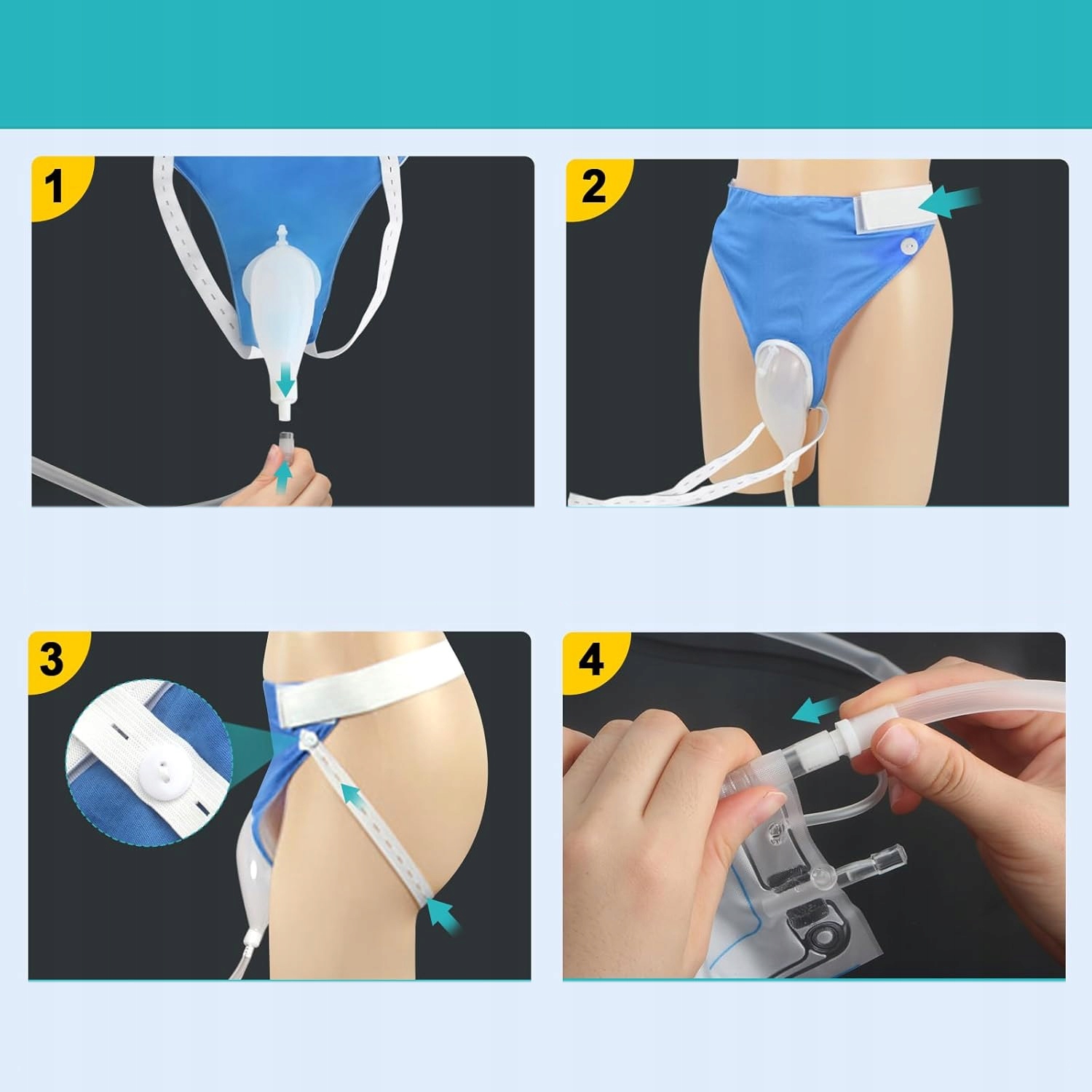 1

2

3

4