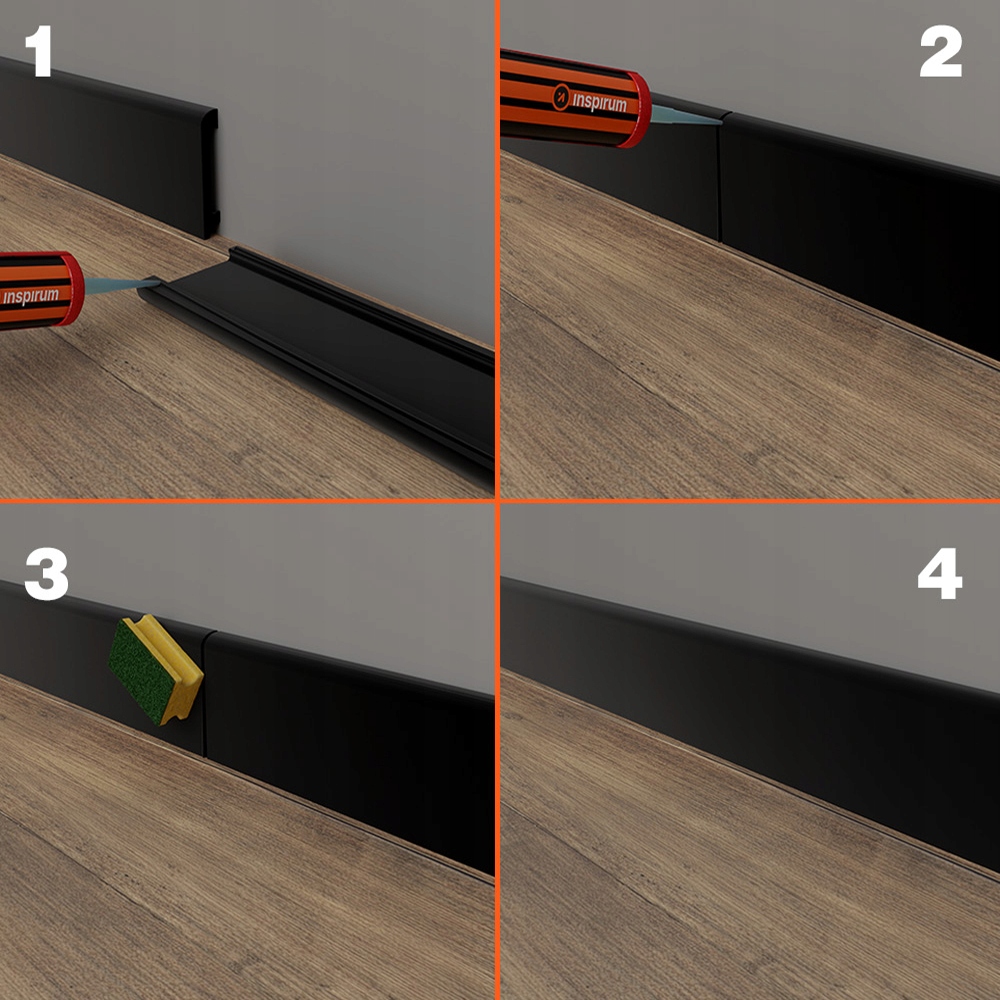 1

inspirum

2

inspirum

3

4