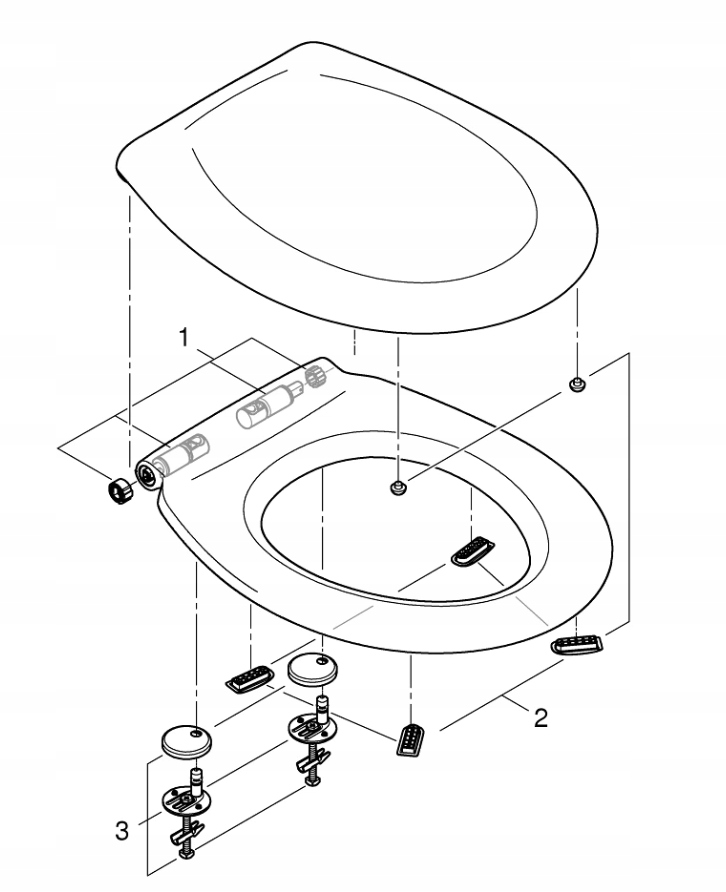 1

2

3