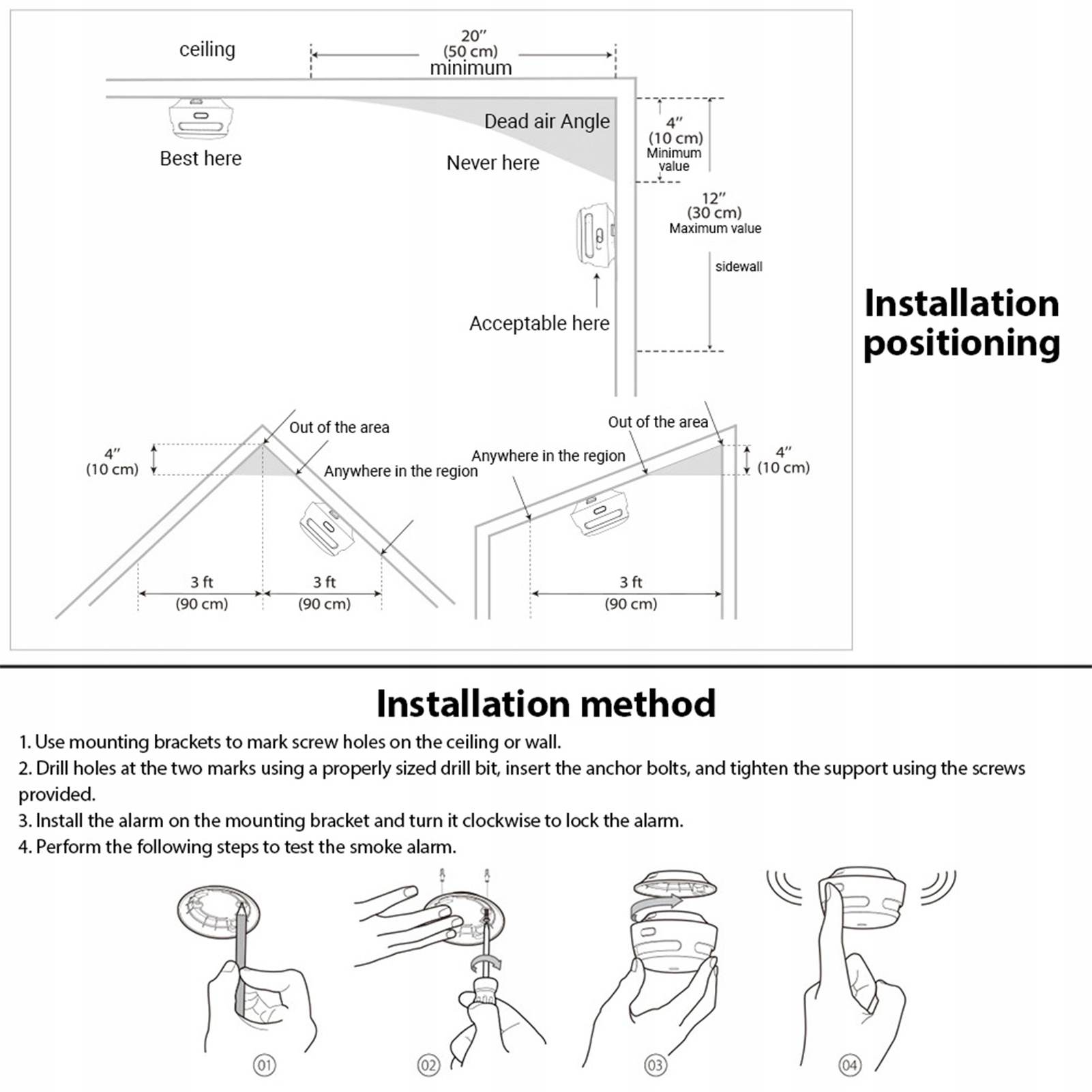 ceiling

20″ (50 cm) minimum

Best here

Dead air Angle

Never here

4″ (10 cm) Minimum value

12″ (30 cm) Maximum value

sidewall

Acceptable here

Installation positioning

Out of the area

4″ (10 cm)

Anywhere in the region

3 ft (90 cm)

3 ft (90 cm)

Out of the area

Anywhere in the region

4″ (10 cm)

3 ft (90 cm)

Installation method

1. Use mounting brackets to mark screw holes on the ceiling or wall.
2. Drill holes at the two marks using a properly sized drill bit, insert the anchor bolts, and tighten the support using the screws provided.
3. Install the alarm on the mounting bracket and turn it clockwise to lock the alarm.
4. Perform the following steps to test the smoke alarm.

01

02

03

04