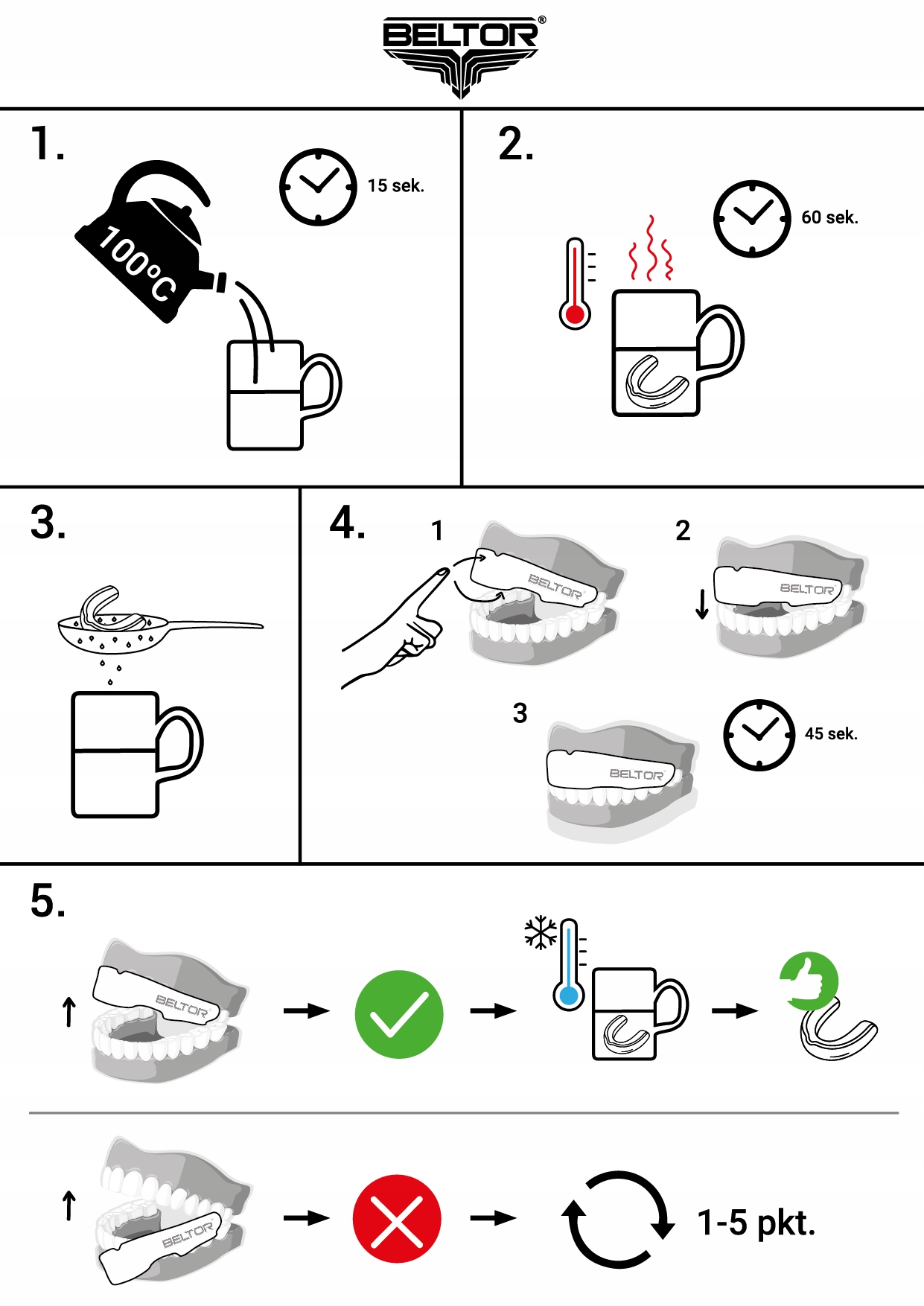 BELTOR®

1.

100°C

15 sek.

2.

60 sek.

3.

4.

1

BELTOR

2

BELTOR

3

BELTOR

45 sek.

5.

BELTOR

BELTOR

1-5 pkt.