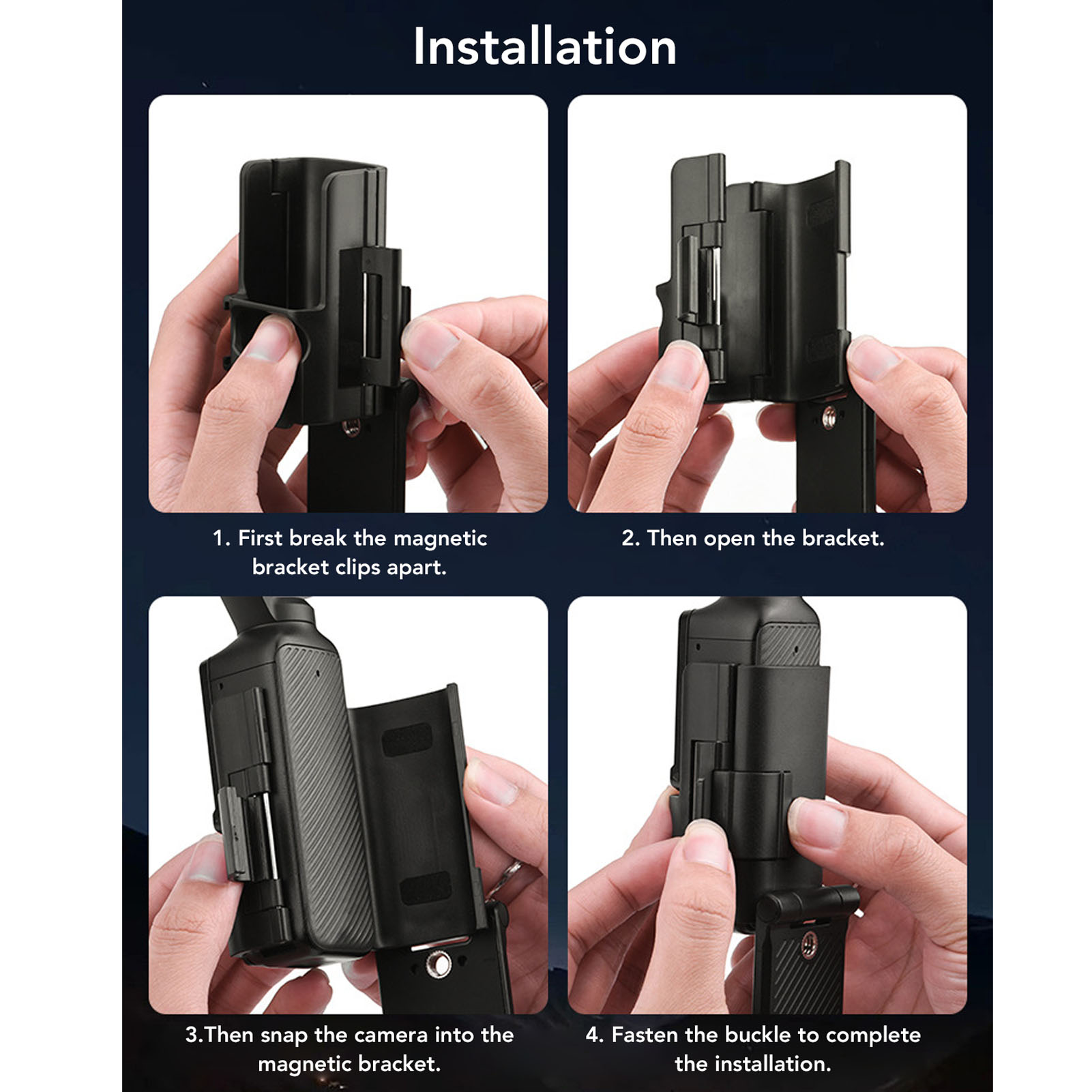 Installation

1. First break the magnetic bracket clips apart.

2. Then open the bracket.

3.Then snap the camera into the magnetic bracket.

4. Fasten the buckle to complete the installation.