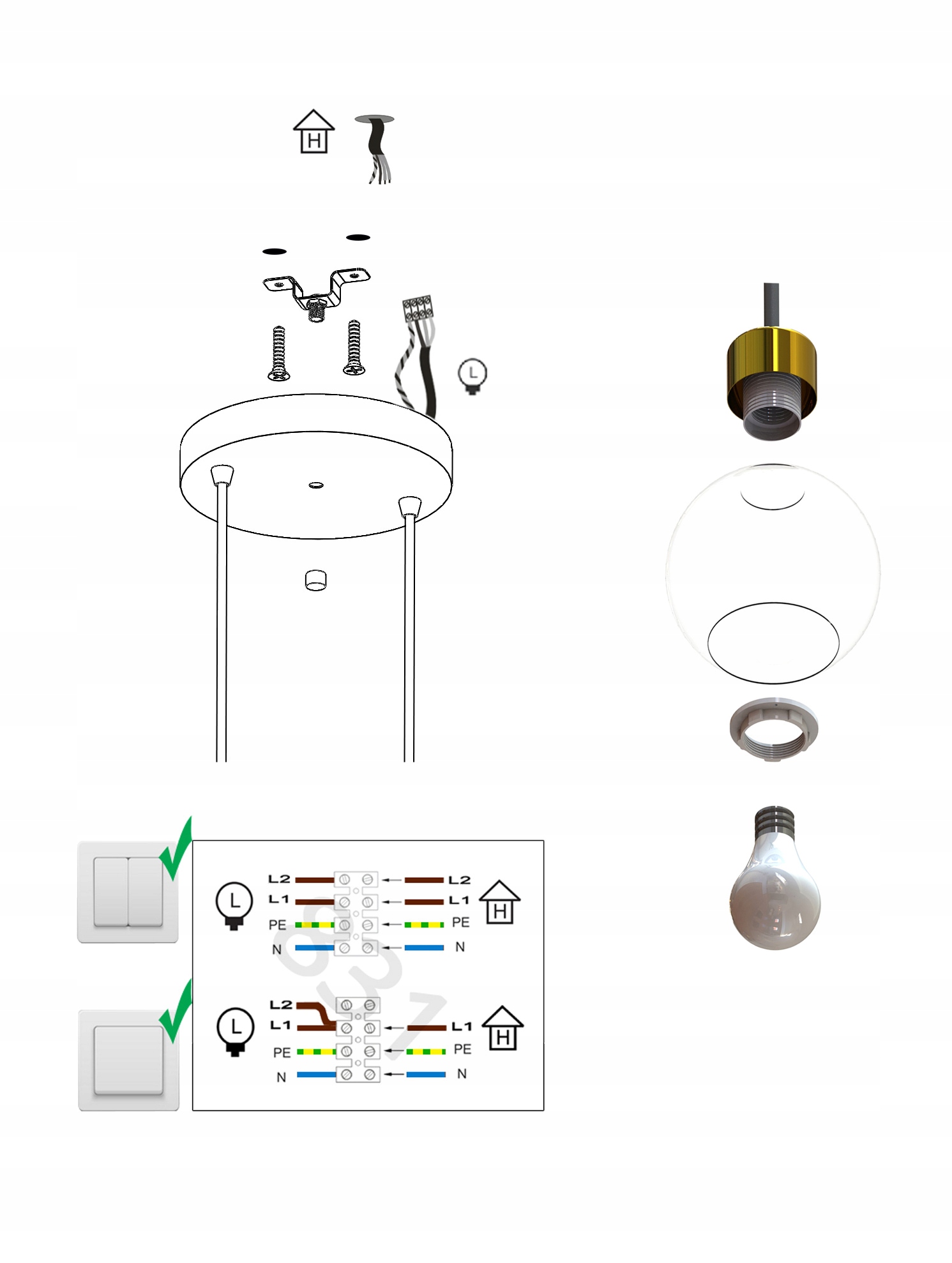 H

L

L
L2
L1
PE
N
L2
L1
PE
N
H

L
L2
L1
PE
N
L1
PE
N
H