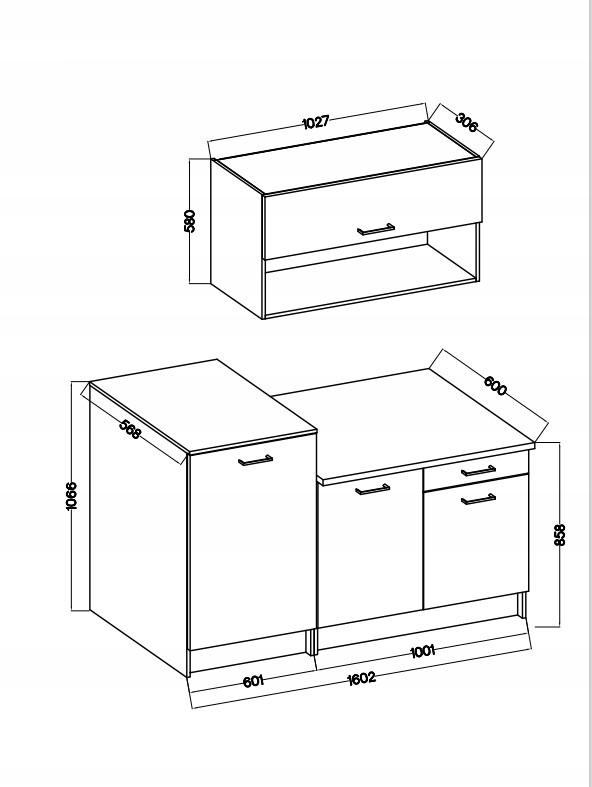 1027
306
580
600
568
1066
858
1001
601
1602