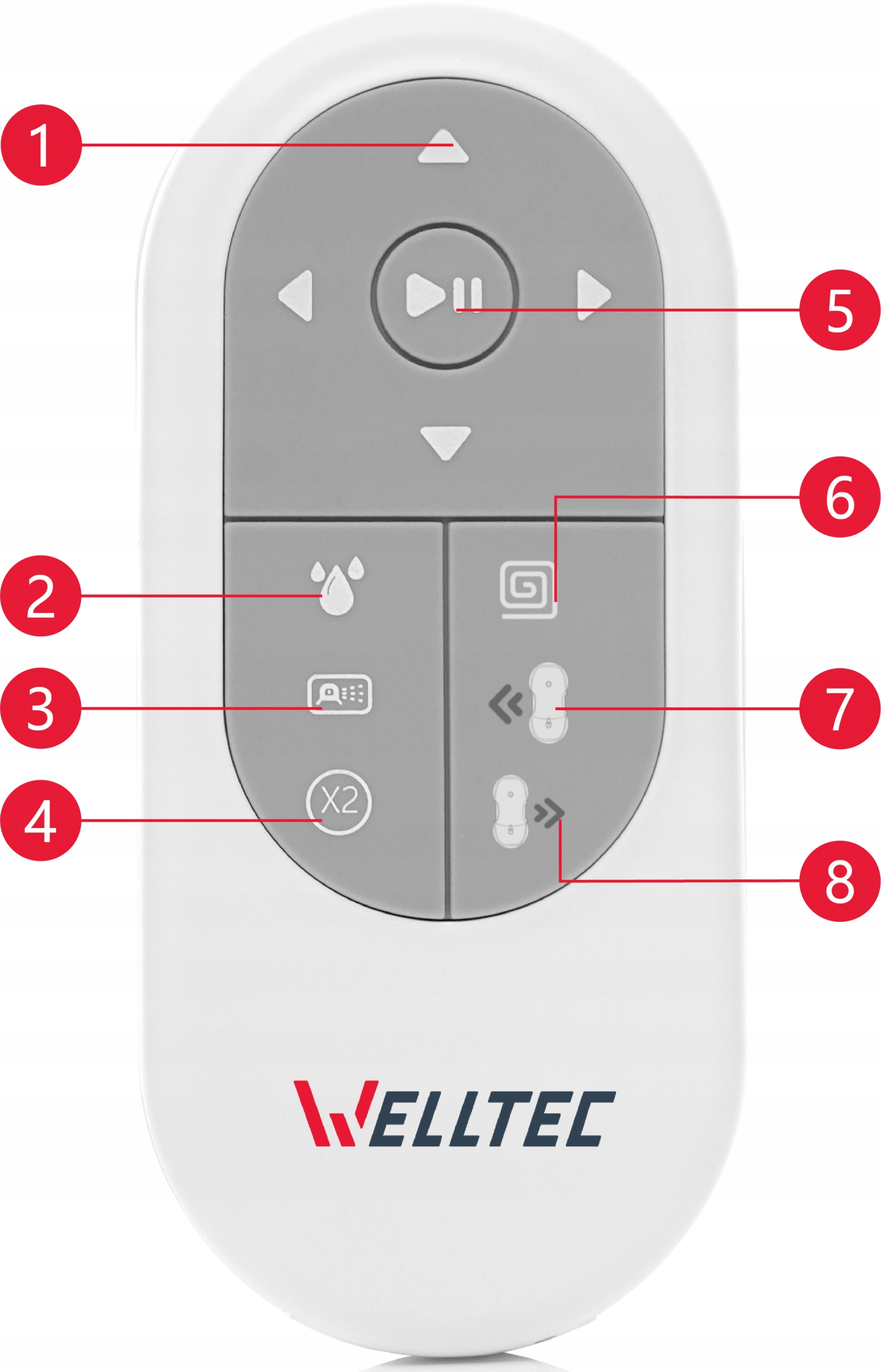 1

5

6

2

3

7

4

X2

8

WELLTEC