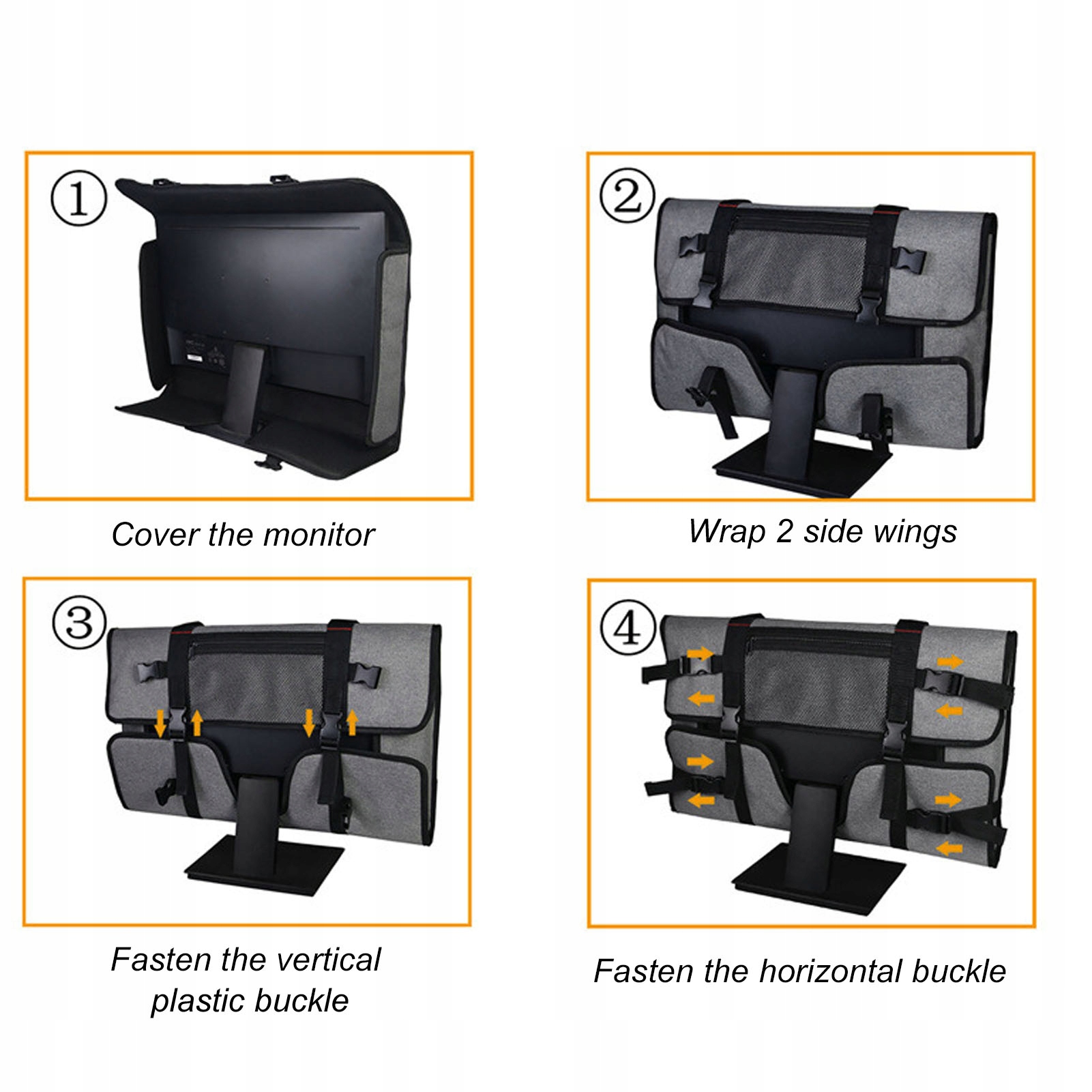 ①

Cover the monitor

②

Wrap 2 side wings

③

Fasten the vertical plastic buckle

④

Fasten the horizontal buckle