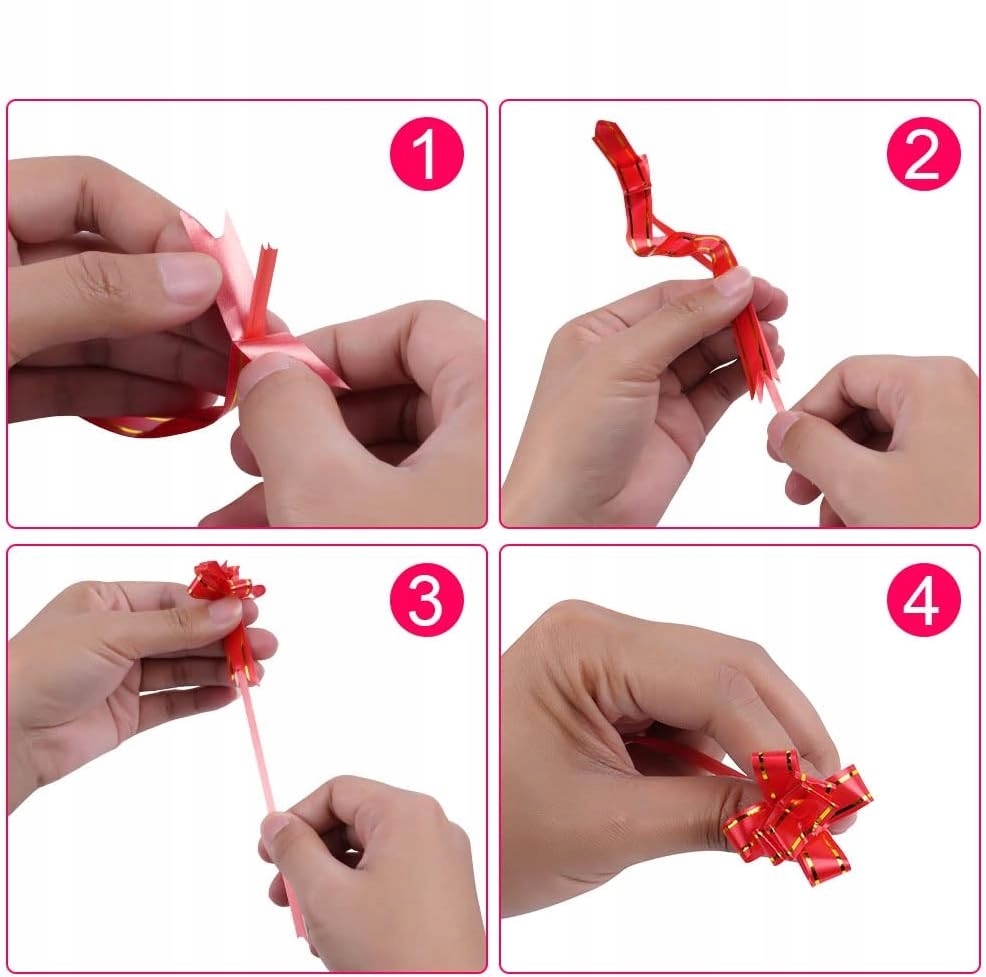 1

2

3

4