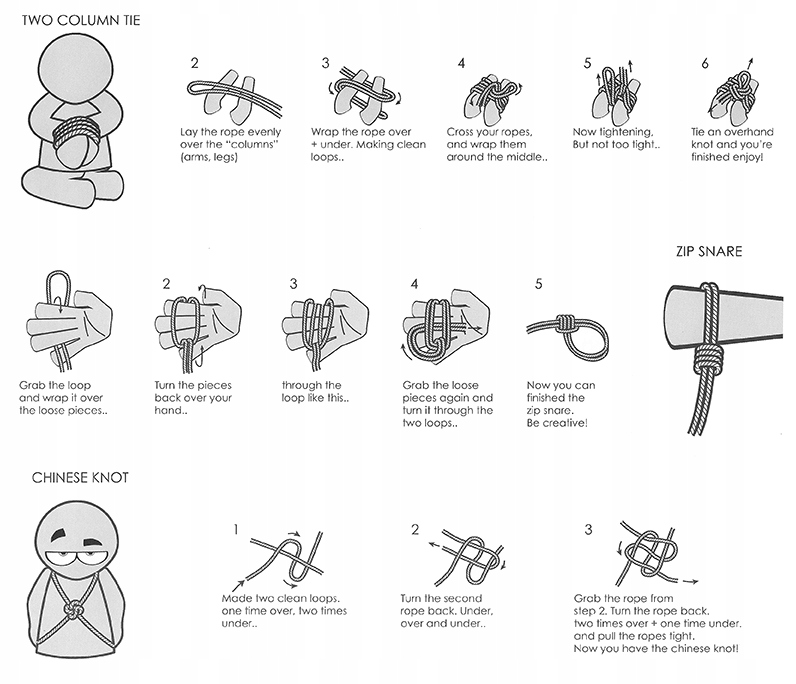 TWO COLUMN TIE

2
Lay the rope evenly over the "columns" (arms, legs)

3
Wrap the rope over + under. Making clean loops..

4
Cross your ropes, and wrap them around the middle..

5
Now tightening, But not too tight..

6
Tie an overhand knot and you're finished enjoy!

ZIP SNARE

Grab the loop and wrap it over the loose pieces..

2
Turn the pieces back over your hand..

3
through the loop like this..

4
Grab the loose pieces again and turn it through the two loops..

5
Now you can finished the zip snare. Be creative!

CHINESE KNOT

1
Made two clean loops. one time over, two times under..

2
Turn the second rope back. Under, over and under..

3
Grab the rope from step 2. Turn the rope back. two times over + one time under. and pull the ropes tight. Now you have the chinese knot!