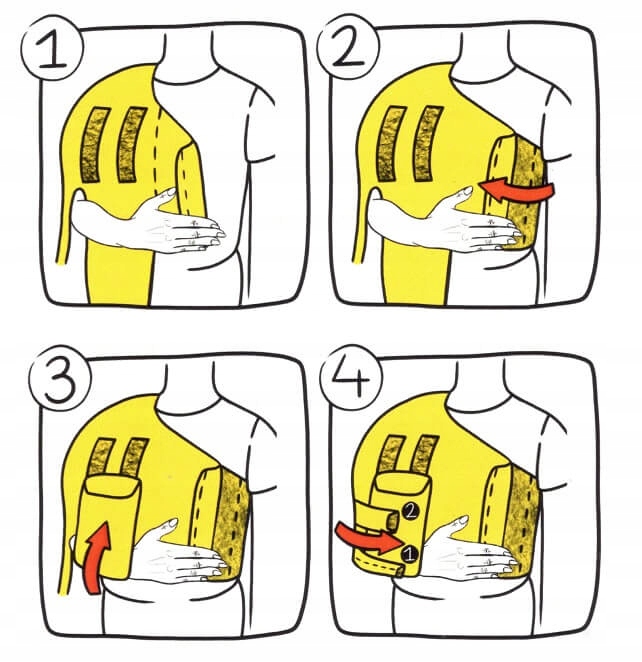 1
2
3
4
2
1