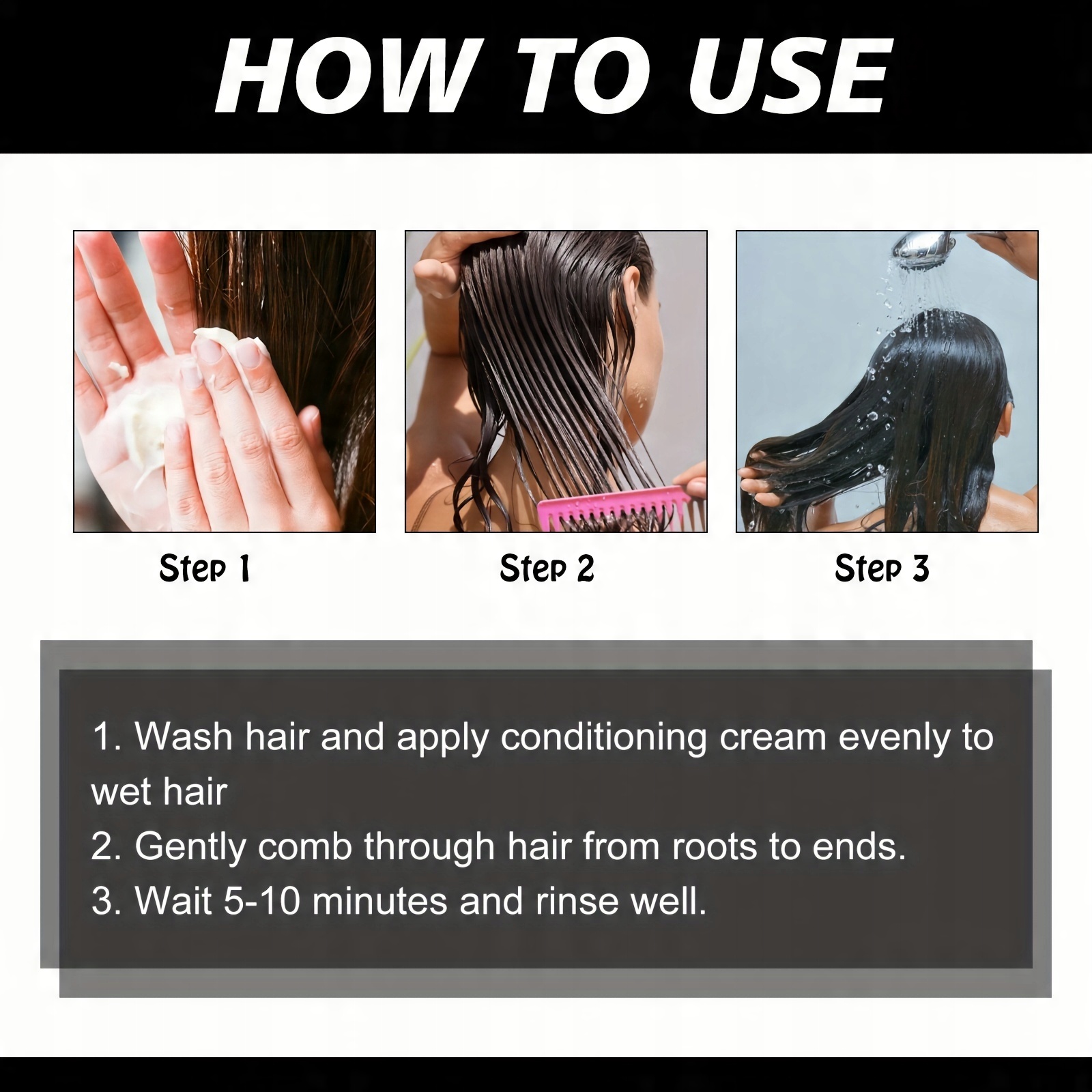 HOW TO USE

Step 1

Step 2

Step 3

1. Wash hair and apply conditioning cream evenly to wet hair
2. Gently comb through hair from roots to ends.
3. Wait 5-10 minutes and rinse well.