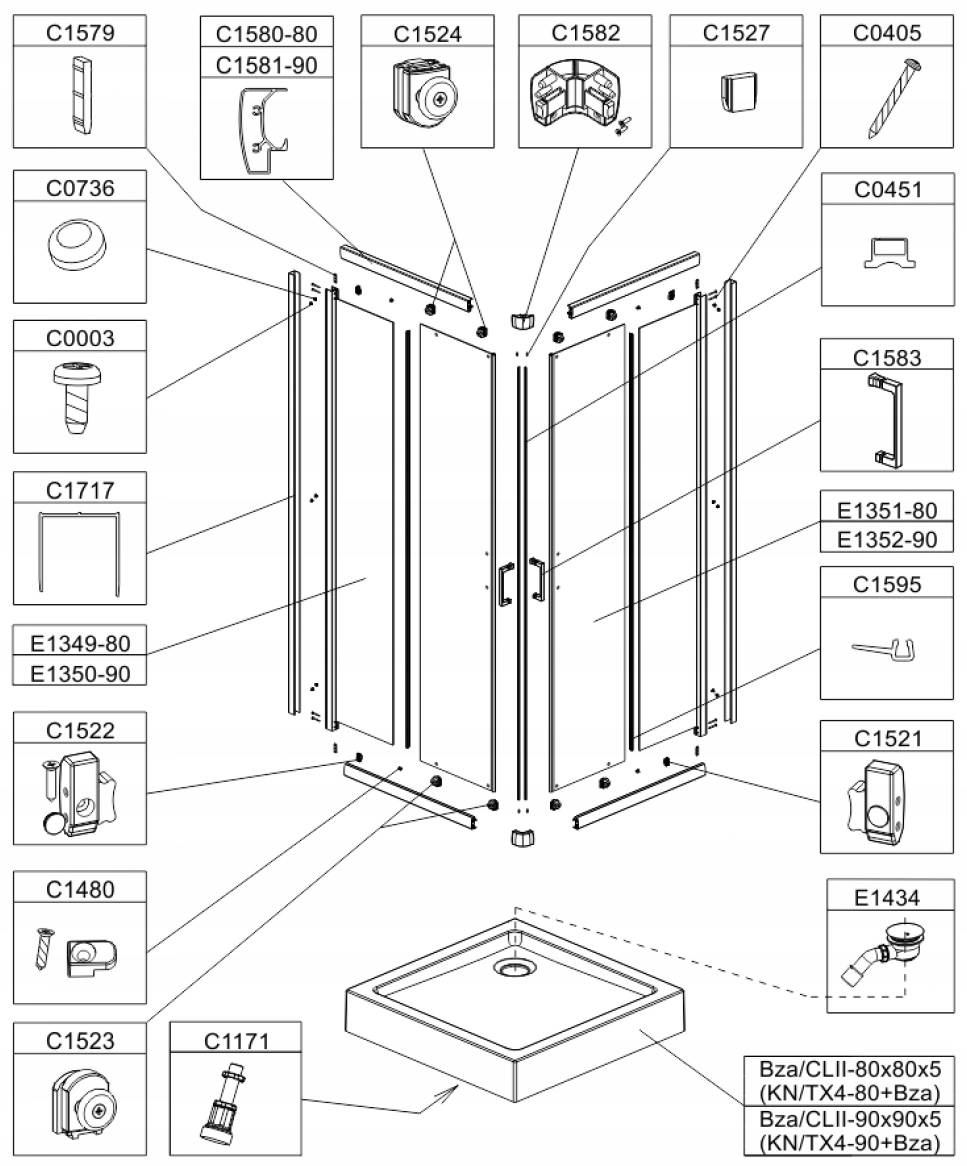 C1579

C1580-80
C1581-90

C1524

C1582

C1527

C0405

C0736

C0451

C0003

C1583

C1717

E1351-80
E1352-90

C1595

E1349-80
E1350-90

C1522

C1521

C1480

E1434

C1523

C1171

Bza/CLII-80x80x5
(KN/TX4-80+Bza)
Bza/CLII-90x90x5
(KN/TX4-90+Bza)