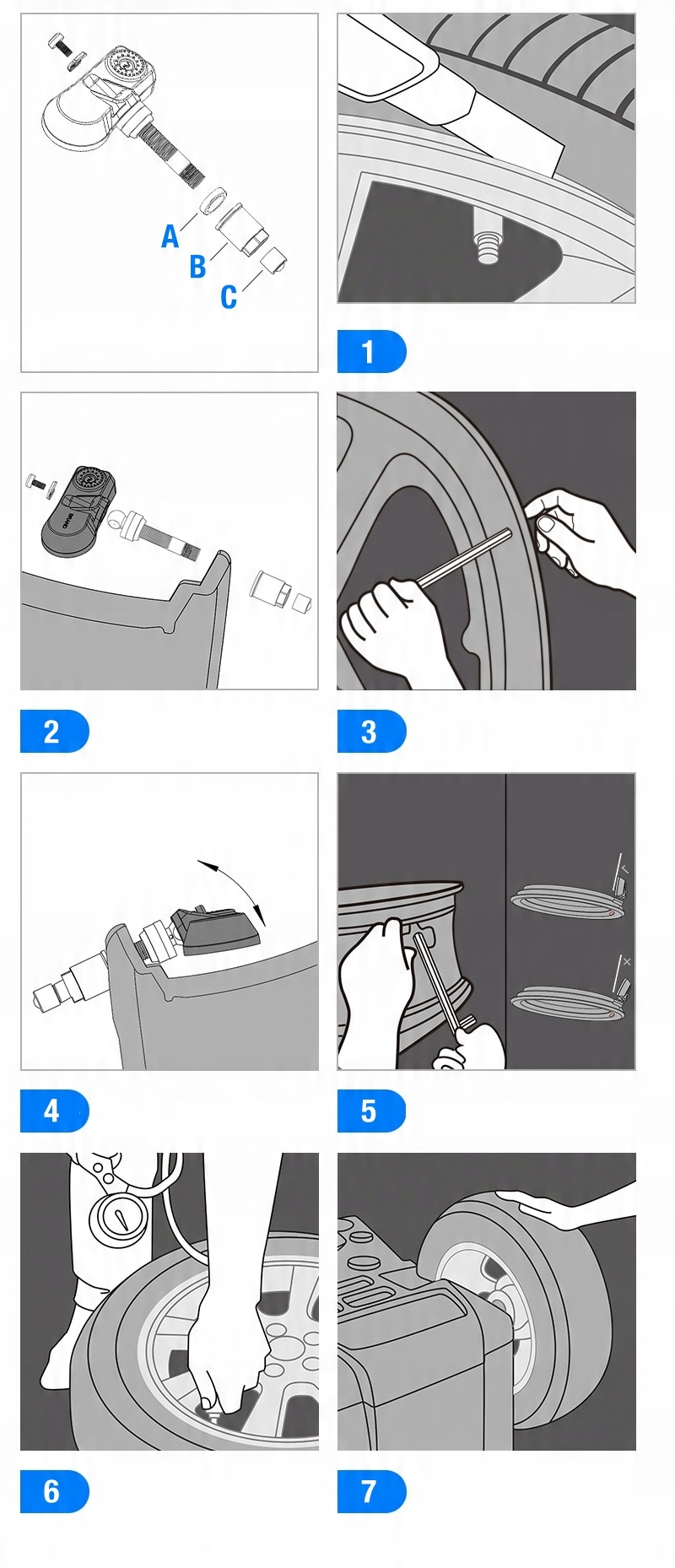 A
B
C

1

2

3

4

5

6

7