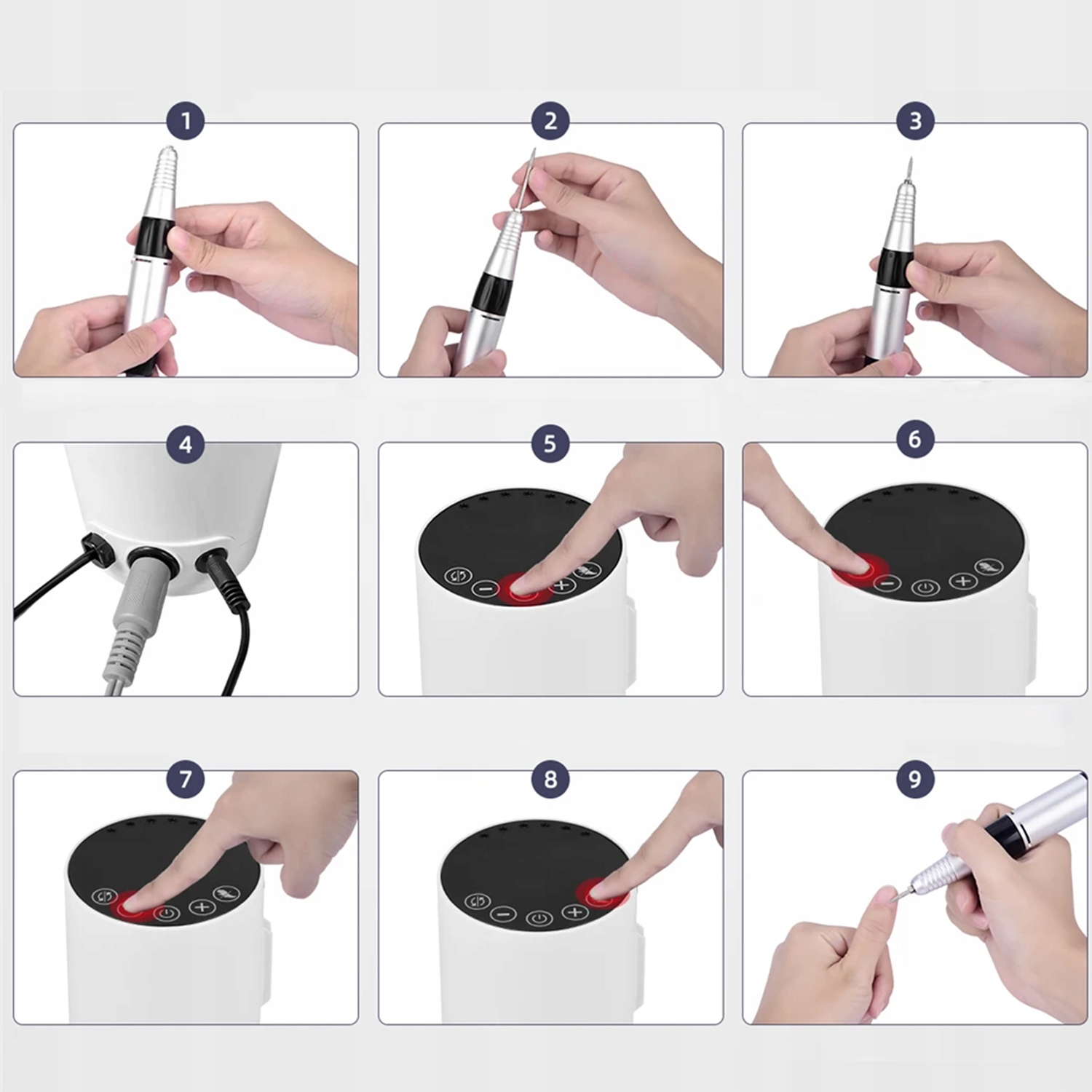 1
2
3
4
5
6
7
8
9